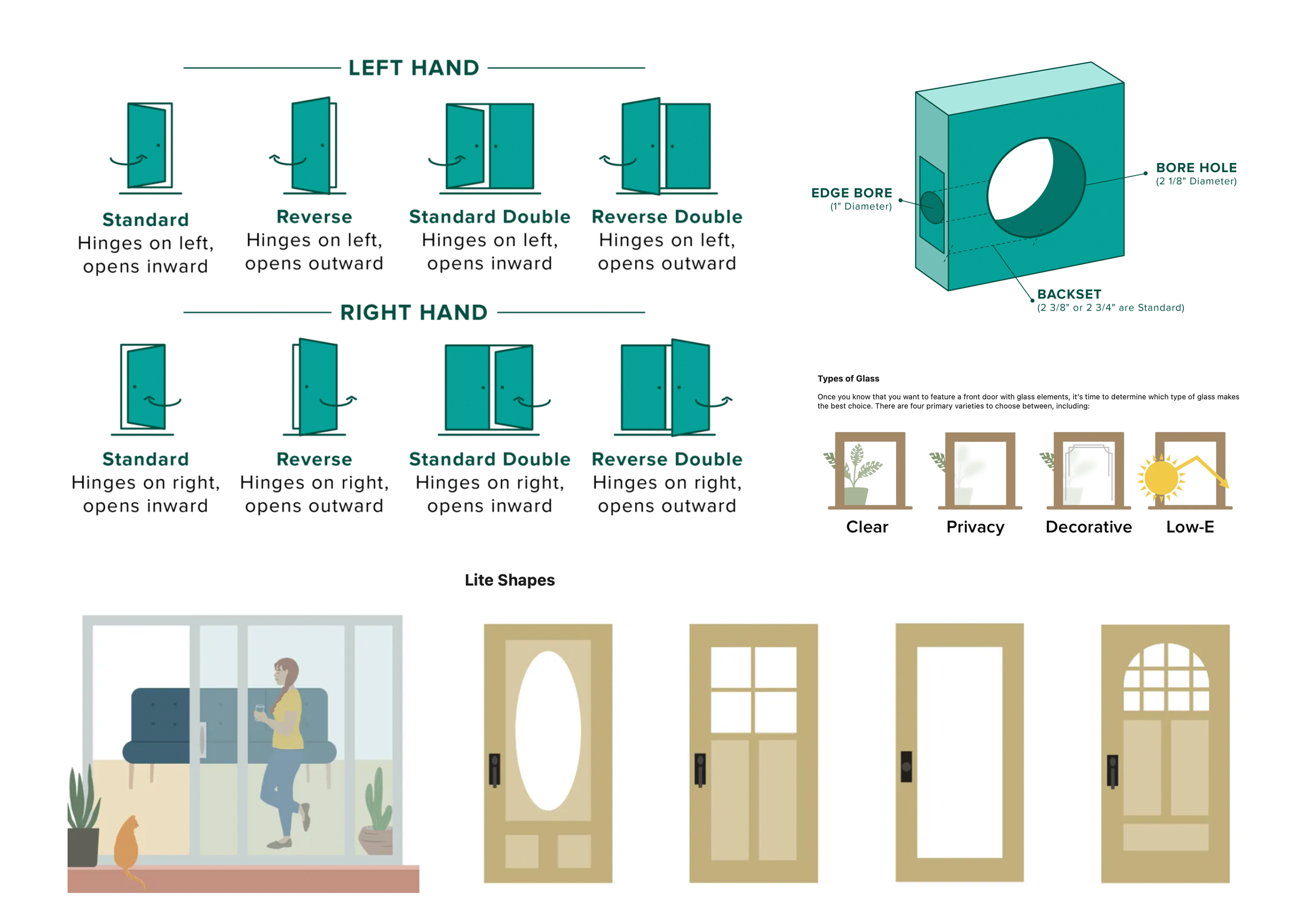 LEFT HAND

Standard
Hinges on left, opens inward

Reverse
Hinges on left, opens outward

Standard Double
Hinges on left, opens inward

Reverse Double
Hinges on left, opens outward

RIGHT HAND

Standard
Hinges on right, opens inward

Reverse
Hinges on right, opens outward

Standard Double
Hinges on right, opens inward

Reverse Double
Hinges on right, opens outward

EDGE BORE
(1" Diameter)

BORE HOLE
(2 1/8" Diameter)

BACKSET
(2 3/8" or 2 3/4" are Standard)

Types of Glass

Once you know that you want to feature a front door with glass elements, it's time to determine which type of glass makes the best choice. There are four primary varieties to choose between, including:

Clear

Privacy

Decorative

Low-E

Lite Shapes