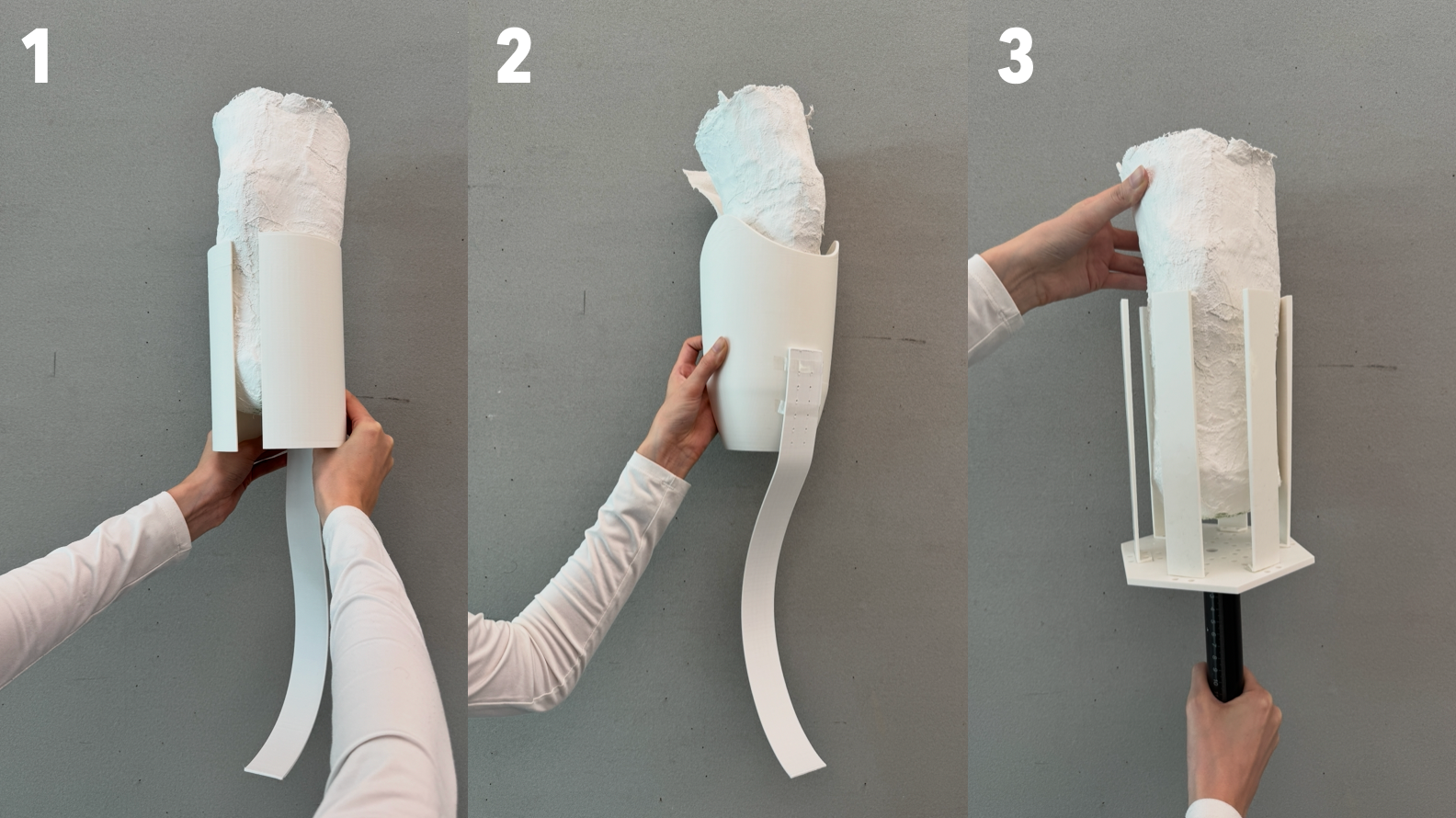 1

2

3