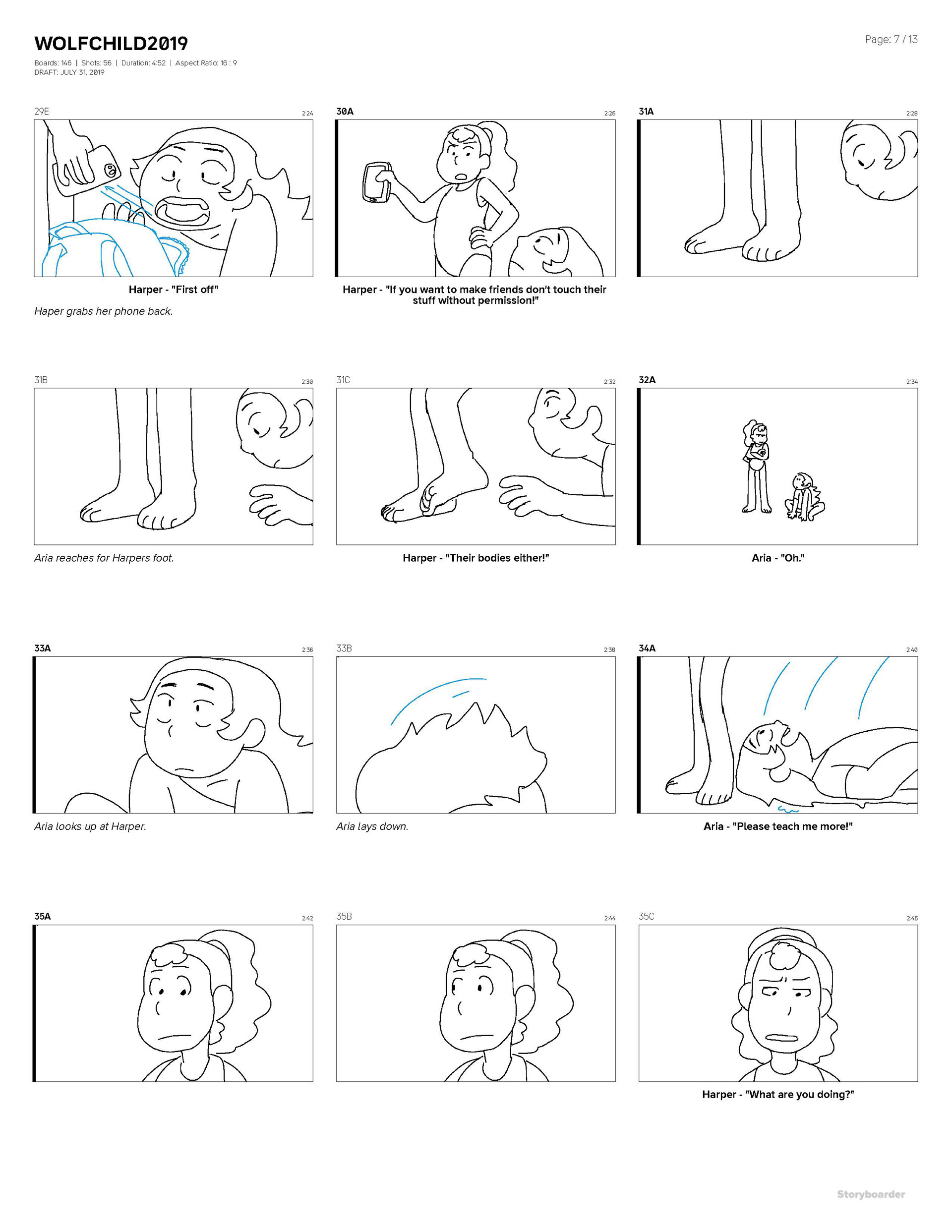 WOLFCHILD2019

Page: 7 / 13

Boards: 146 | Shots: 56 | Duration: 4:52 | Aspect Ratio: 16 : 9
DRAFT: JULY 31, 2019

29E 2:24

Harper - "First off"

Haper grabs her phone back.

30A 2:26

Harper - "If you want to make friends don't touch their stuff without permission!"

31A 2:28

31B 2:30

Aria reaches for Harpers foot.

31C 2:32

Harper - "Their bodies either!"

32A 2:34

Aria - "Oh."

33A 2:36

Aria looks up at Harper.

33B 2:38

Aria lays down.

34A 2:40

Aria - "Please teach me more!"

35A 2:42

35B 2:44

35C 2:46

Harper - "What are you doing?"

Storyboarder