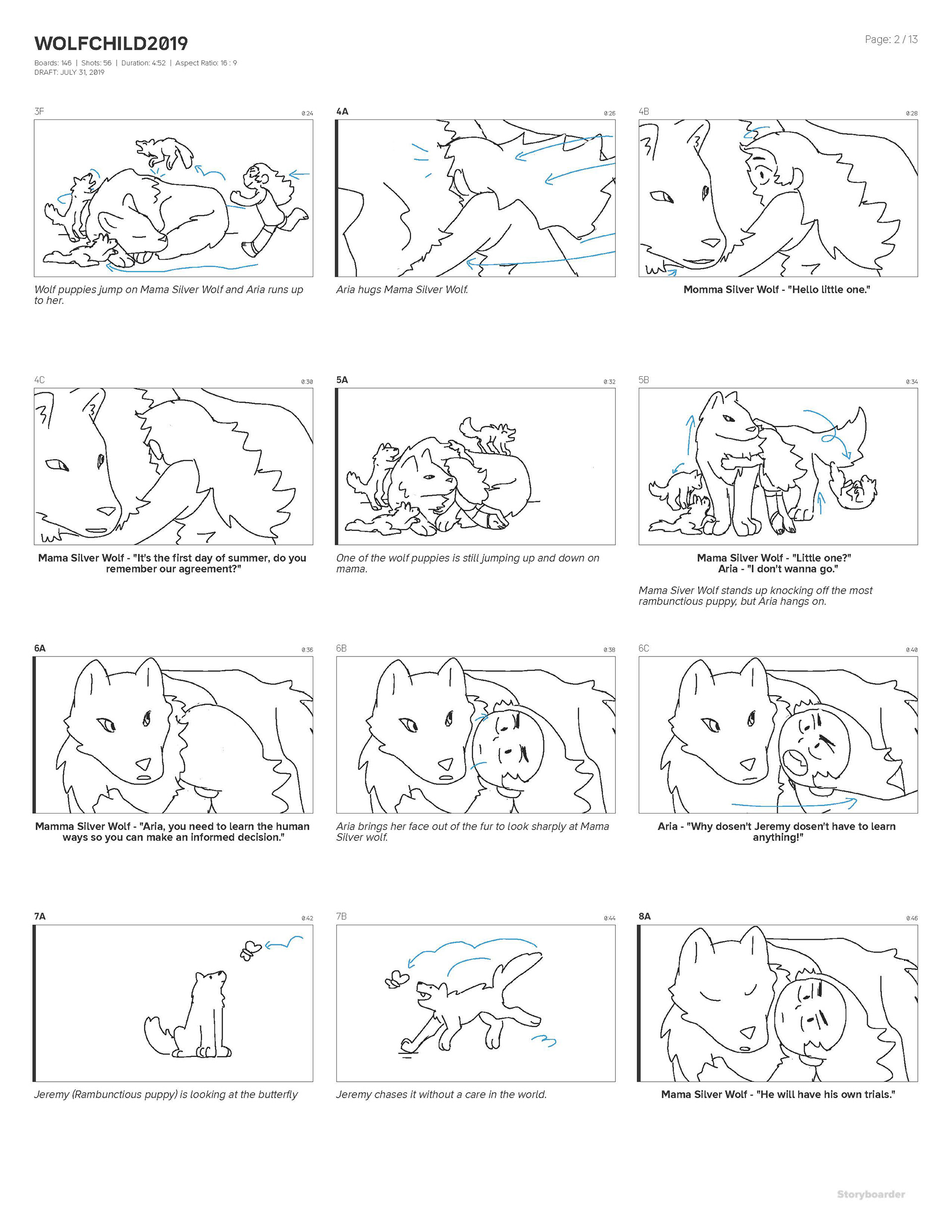 WOLFCHILD2019

Page: 2 / 13

Boards: 146 | Shots: 56 | Duration: 4:52 | Aspect Ratio: 16 : 9
DRAFT: JULY 31, 2019

3F 0:24

Wolf puppies jump on Mama Silver Wolf and Aria runs up to her.

4A 0:26

Aria hugs Mama Silver Wolf.

4B 0:28

Momma Silver Wolf - "Hello little one."

4C 0:30

Mama Silver Wolf - "It's the first day of summer, do you remember our agreement?"

5A 0:32

One of the wolf puppies is still jumping up and down on mama.

5B 0:34

Mama Silver Wolf - "Little one?"
Aria - "I don't wanna go."

Mama Siver Wolf stands up knocking off the most rambunctious puppy, but Aria hangs on.

6A 0:36

Mamma Silver Wolf - "Aria, you need to learn the human ways so you can make an informed decision."

6B 0:38

Aria brings her face out of the fur to look sharply at Mama Silver wolf.

6C 0:40

Aria - "Why dosen't Jeremy dosen't have to learn anything!"

7A 0:42

Jeremy (Rambunctious puppy) is looking at the butterfly

7B 0:44

Jeremy chases it without a care in the world.

8A 0:46

Mama Silver Wolf - "He will have his own trials."

Storyboarder