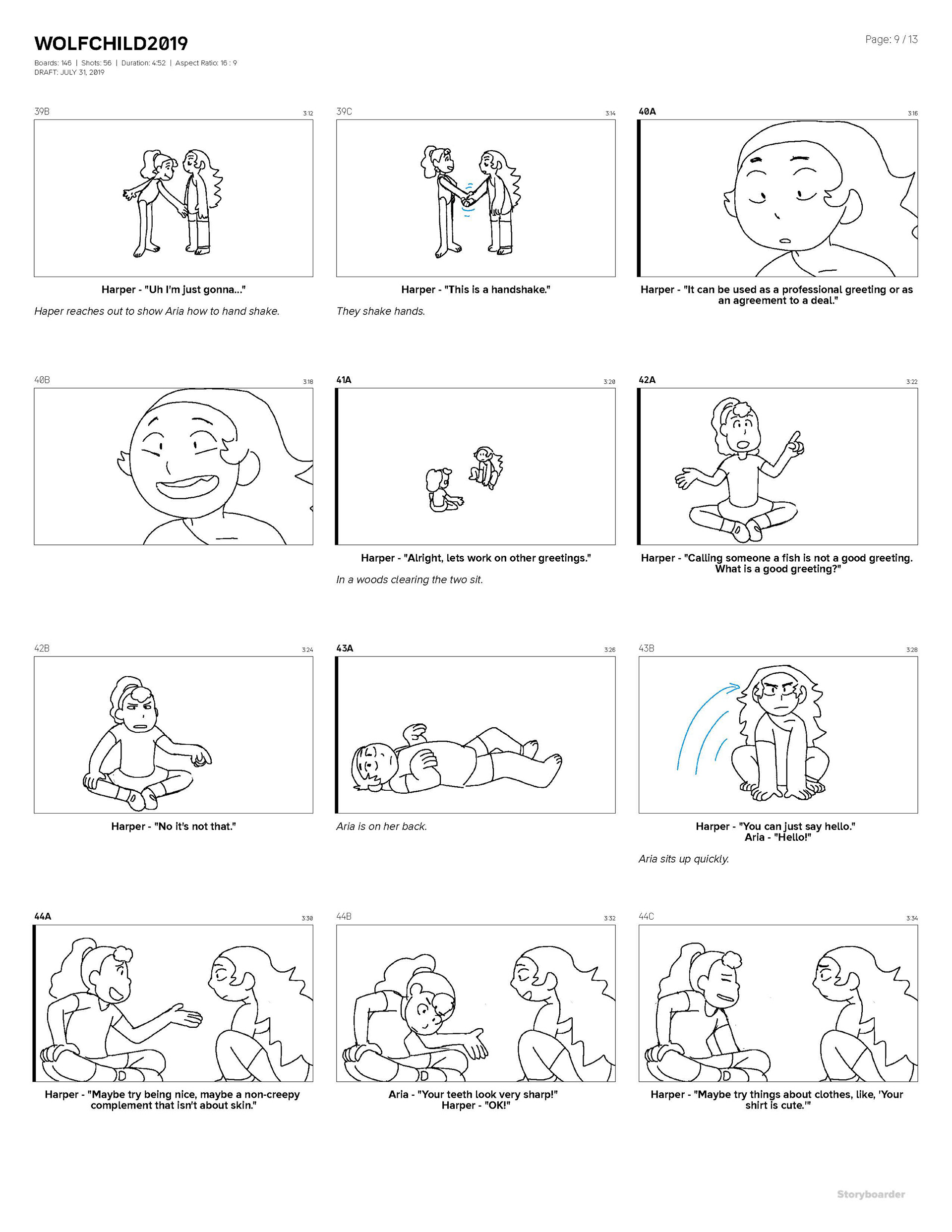 WOLFCHILD2019

Page: 9 / 13

Boards: 146 | Shots: 56 | Duration: 4:52 | Aspect Ratio: 16 : 9
DRAFT: JULY 31, 2019

39B 3:12

Harper - "Uh I'm just gonna..."

Haper reaches out to show Aria how to hand shake.

39C 3:14

Harper - "This is a handshake."

They shake hands.

40A 3:16

Harper - "It can be used as a professional greeting or as an agreement to a deal."

40B 3:18

41A 3:20

Harper - "Alright, lets work on other greetings."

In a woods clearing the two sit.

42A 3:22

Harper - "Calling someone a fish is not a good greeting. What is a good greeting?"

42B 3:24

Harper - "No it's not that."

43A 3:26

Aria is on her back.

43B 3:28

Harper - "You can just say hello."
Aria - "Hello!"

Aria sits up quickly.

44A 3:30

Harper - "Maybe try being nice, maybe a non-creepy complement that isn't about skin."

44B 3:32

Aria - "Your teeth look very sharp!"
Harper - "OK!"

44C 3:34

Harper - "Maybe try things about clothes, like, 'Your shirt is cute.'"

Storyboarder