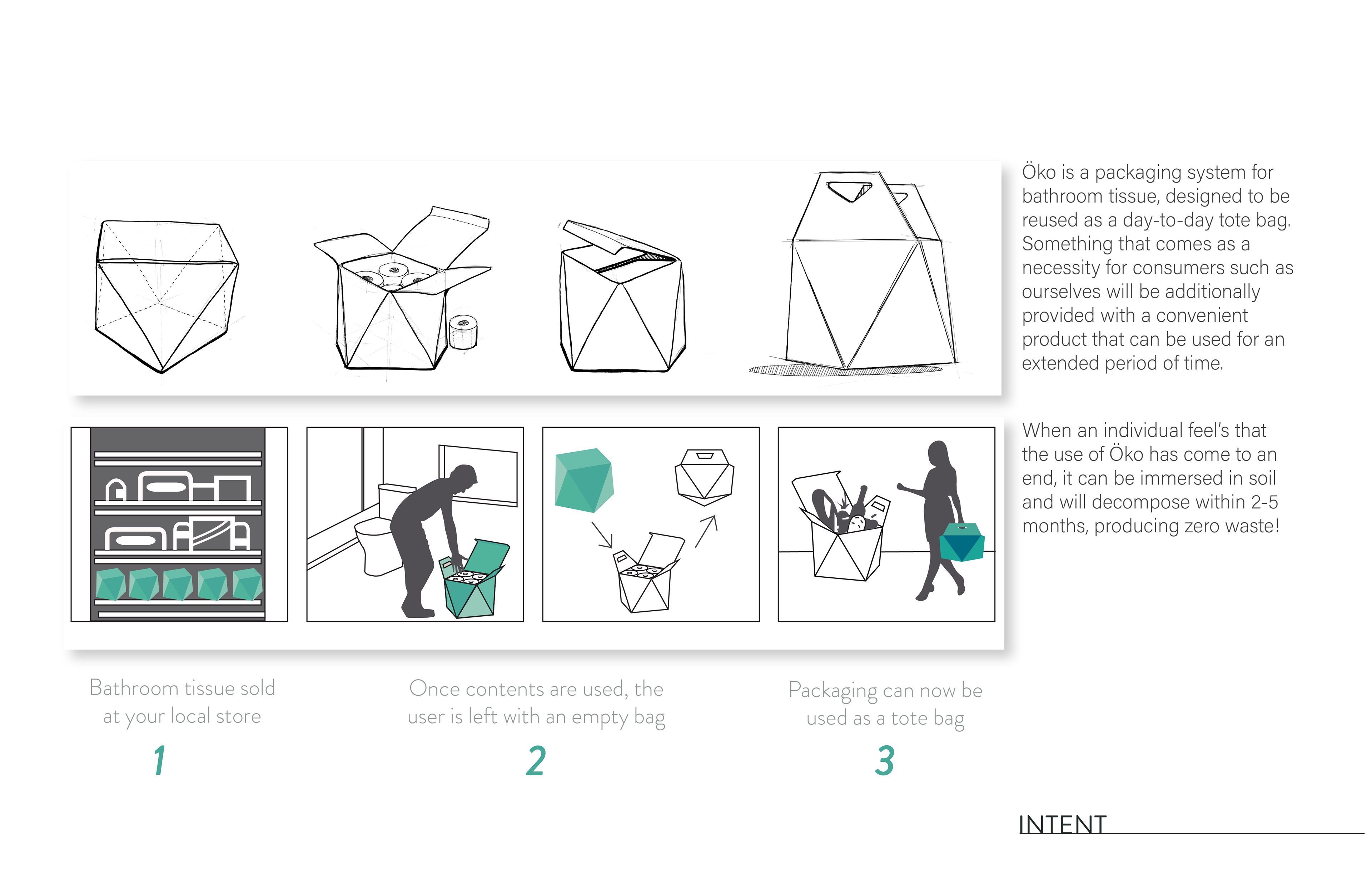 Öko is a packaging system for bathroom tissue, designed to be reused as a day-to-day tote bag. Something that comes as a necessity for consumers such as ourselves will be additionally provided with a convenient product that can be used for an extended period of time.

When an individual feel's that the use of Öko has come to an end, it can be immersed in soil and will decompose within 2-5 months, producing zero waste!

Bathroom tissue sold at your local store

1

Once contents are used, the user is left with an empty bag

2

Packaging can now be used as a tote bag

3

INTENT