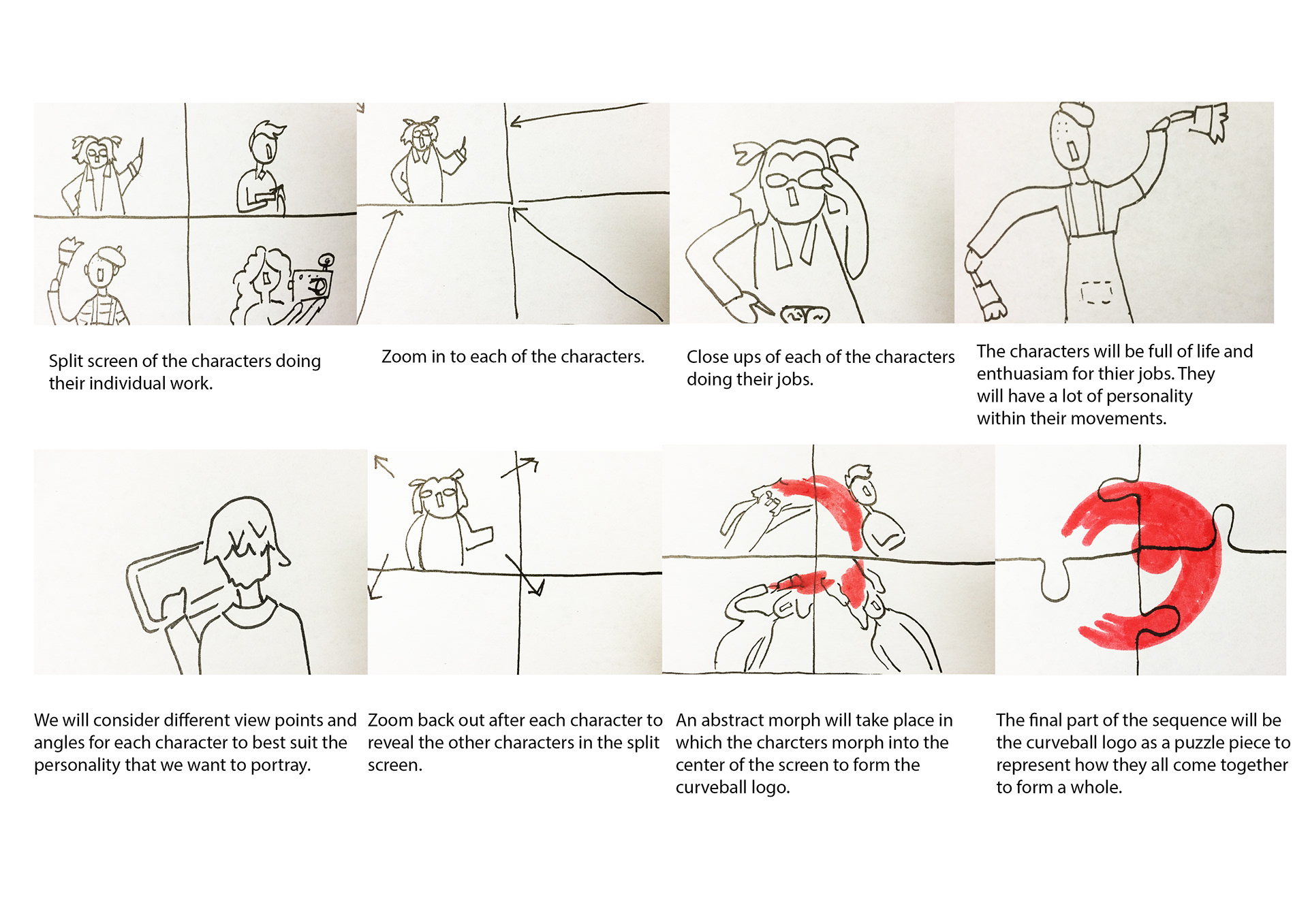 Split screen of the characters doing their individual work.

Zoom in to each of the characters.

Close ups of each of the characters doing their jobs.

The characters will be full of life and enthuasiam for thier jobs. They will have a lot of personality within their movements.

We will consider different view points and angles for each character to best suit the personality that we want to portray.

Zoom back out after each character to reveal the other characters in the split screen.

An abstract morph will take place in which the charcters morph into the center of the screen to form the curveball logo.

The final part of the sequence will be the curveball logo as a puzzle piece to represent how they all come together to form a whole.