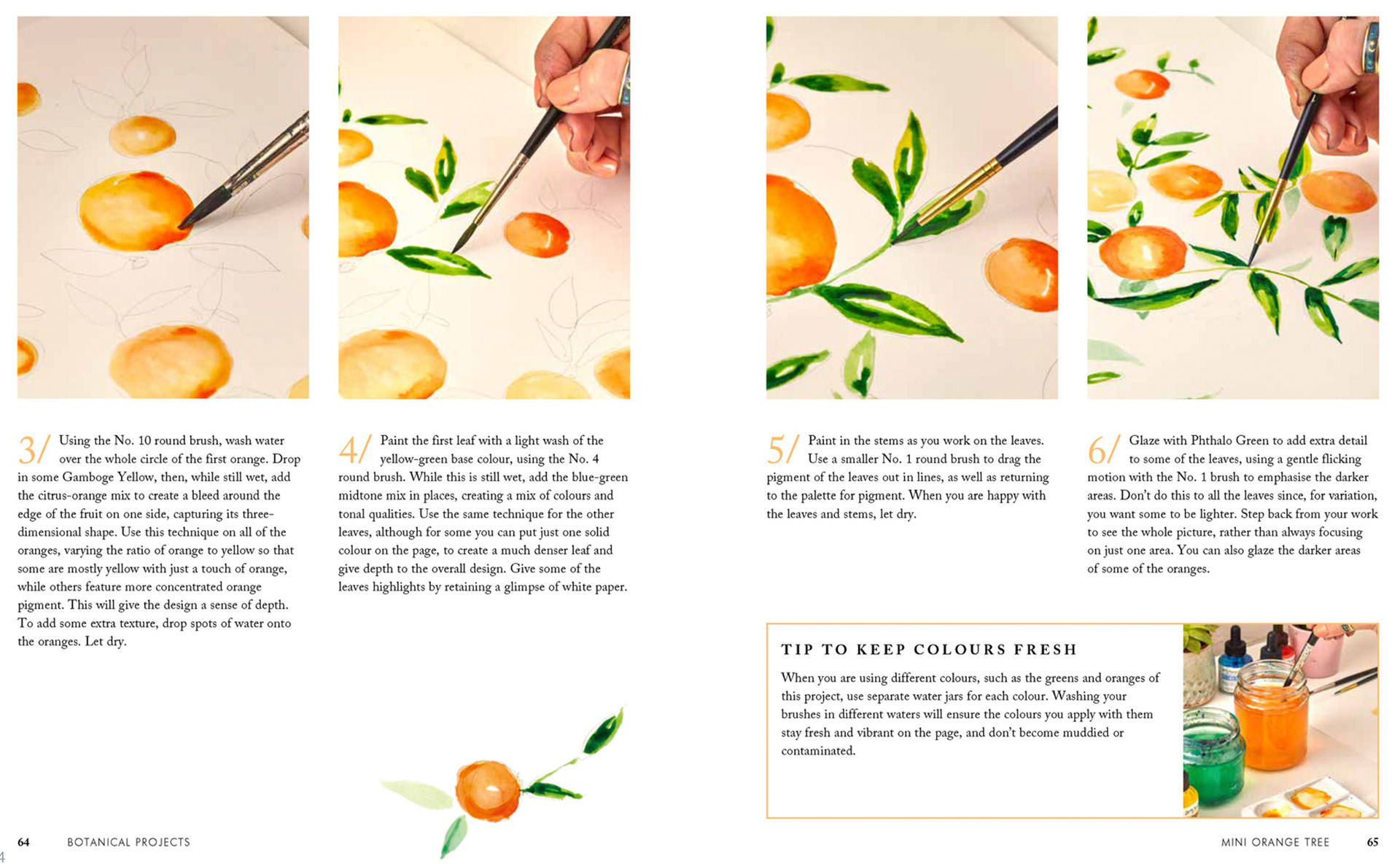 3/ Using the No. 10 round brush, wash water over the whole circle of the first orange. Drop in some Gamboge Yellow, then, while still wet, add the citrus-orange mix to create a bleed around the edge of the fruit on one side, capturing its three-dimensional shape. Use this technique on all of the oranges, varying the ratio of orange to yellow so that some are mostly yellow with just a touch of orange, while others feature more concentrated orange pigment. This will give the design a sense of depth. To add some extra texture, drop spots of water onto the oranges. Let dry.

4/ Paint the first leaf with a light wash of the yellow-green base colour, using the No. 4 round brush. While this is still wet, add the blue-green midtone mix in places, creating a mix of colours and tonal qualities. Use the same technique for the other leaves, although for some you can put just one solid colour on the page, to create a much denser leaf and give depth to the overall design. Give some of the leaves highlights by retaining a glimpse of white paper.

5/ Paint in the stems as you work on the leaves. Use a smaller No. 1 round brush to drag the pigment of the leaves out in lines, as well as returning to the palette for pigment. When you are happy with the leaves and stems, let dry.

6/ Glaze with Phthalo Green to add extra detail to some of the leaves, using a gentle flicking motion with the No. 1 brush to emphasise the darker areas. Don't do this to all the leaves since, for variation, you want some to be lighter. Step back from your work to see the whole picture, rather than always focusing on just one area. You can also glaze the darker areas of some of the oranges.

TIP TO KEEP COLOURS FRESH

When you are using different colours, such as the greens and oranges of this project, use separate water jars for each colour. Washing your brushes in different waters will ensure the colours you apply with them stay fresh and vibrant on the page, and don't become muddied or contaminated.

64 BOTANICAL PROJECTS

MINI ORANGE TREE 65