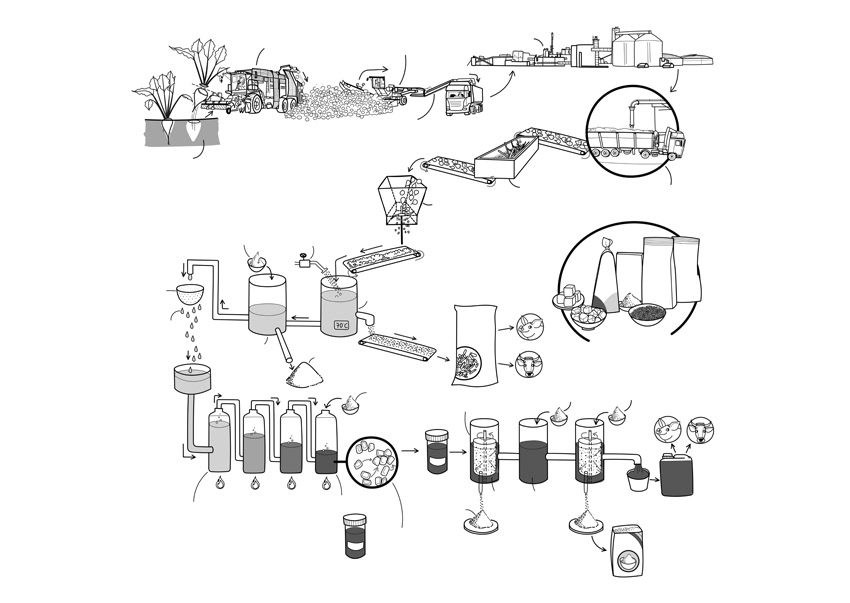 70°C