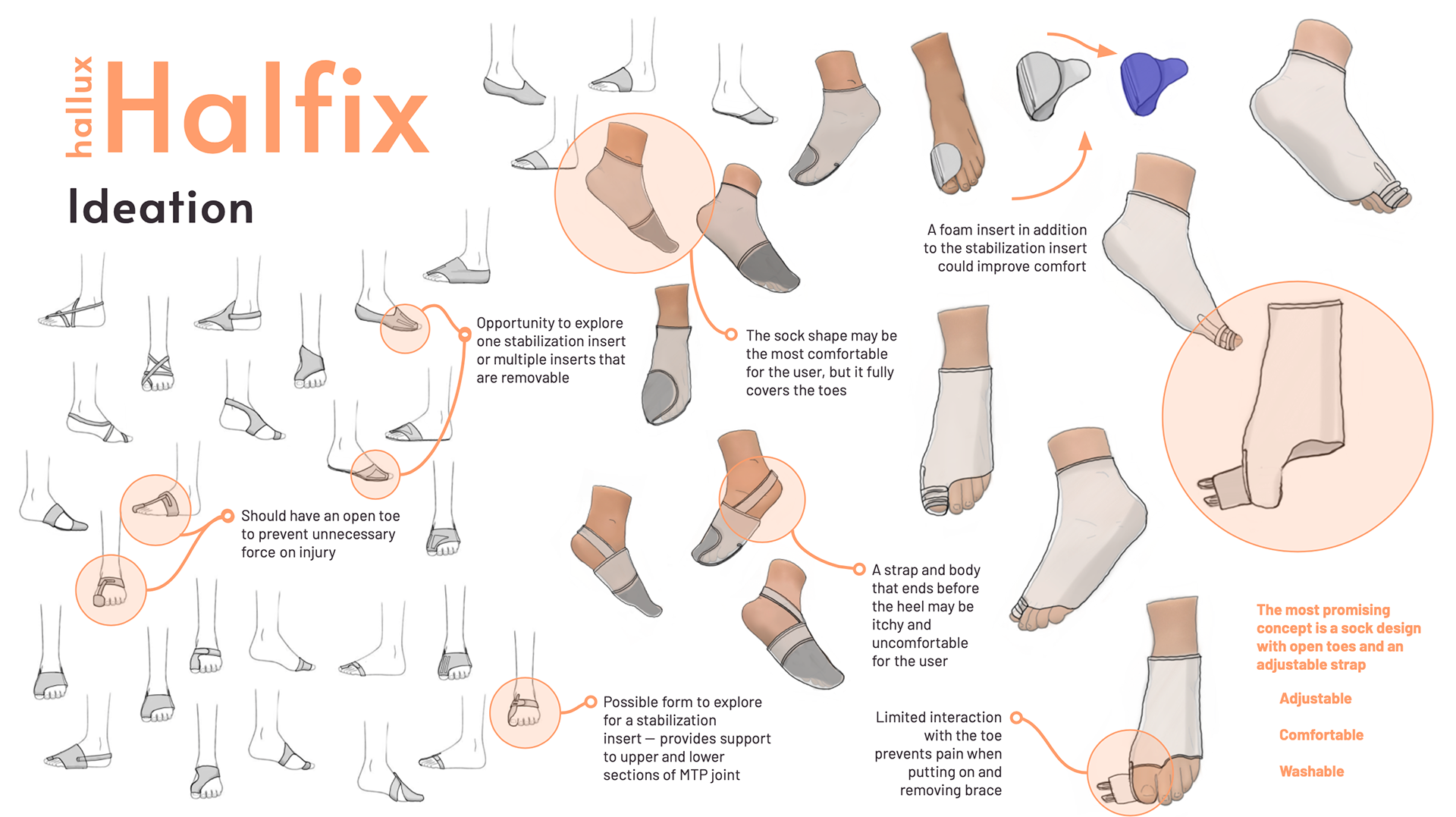 hallux Halfix

Ideation

Opportunity to explore one stabilization insert or multiple inserts that are removable

Should have an open toe to prevent unnecessary force on injury

Possible form to explore for a stabilization insert — provides support to upper and lower sections of MTP joint

The sock shape may be the most comfortable for the user, but it fully covers the toes

A strap and body that ends before the heel may be itchy and uncomfortable for the user

A foam insert in addition to the stabilization insert could improve comfort

Limited interaction with the toe prevents pain when putting on and removing brace

The most promising concept is a sock design with open toes and an adjustable strap

Adjustable

Comfortable

Washable