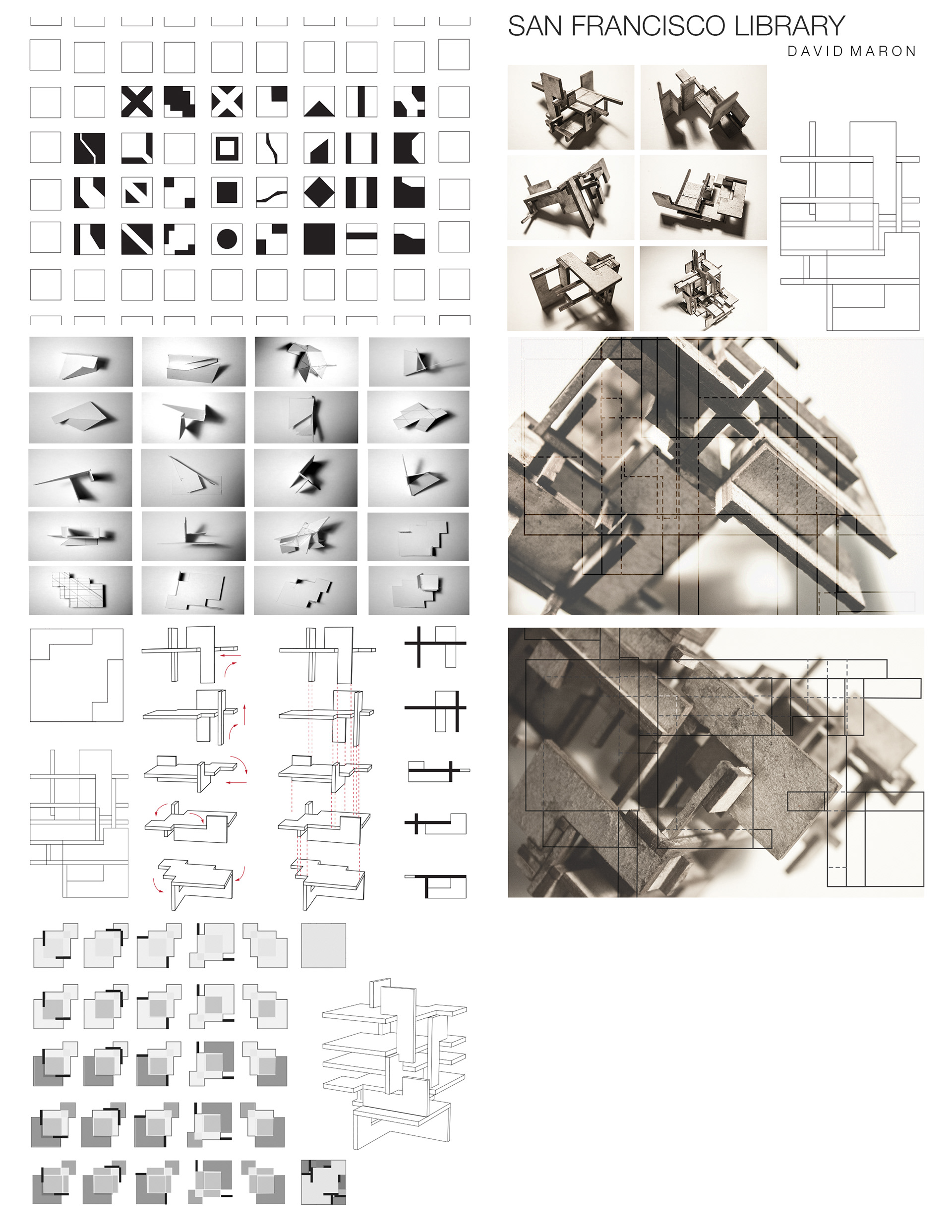 SAN FRANCISCO LIBRARY

DAVID MARON