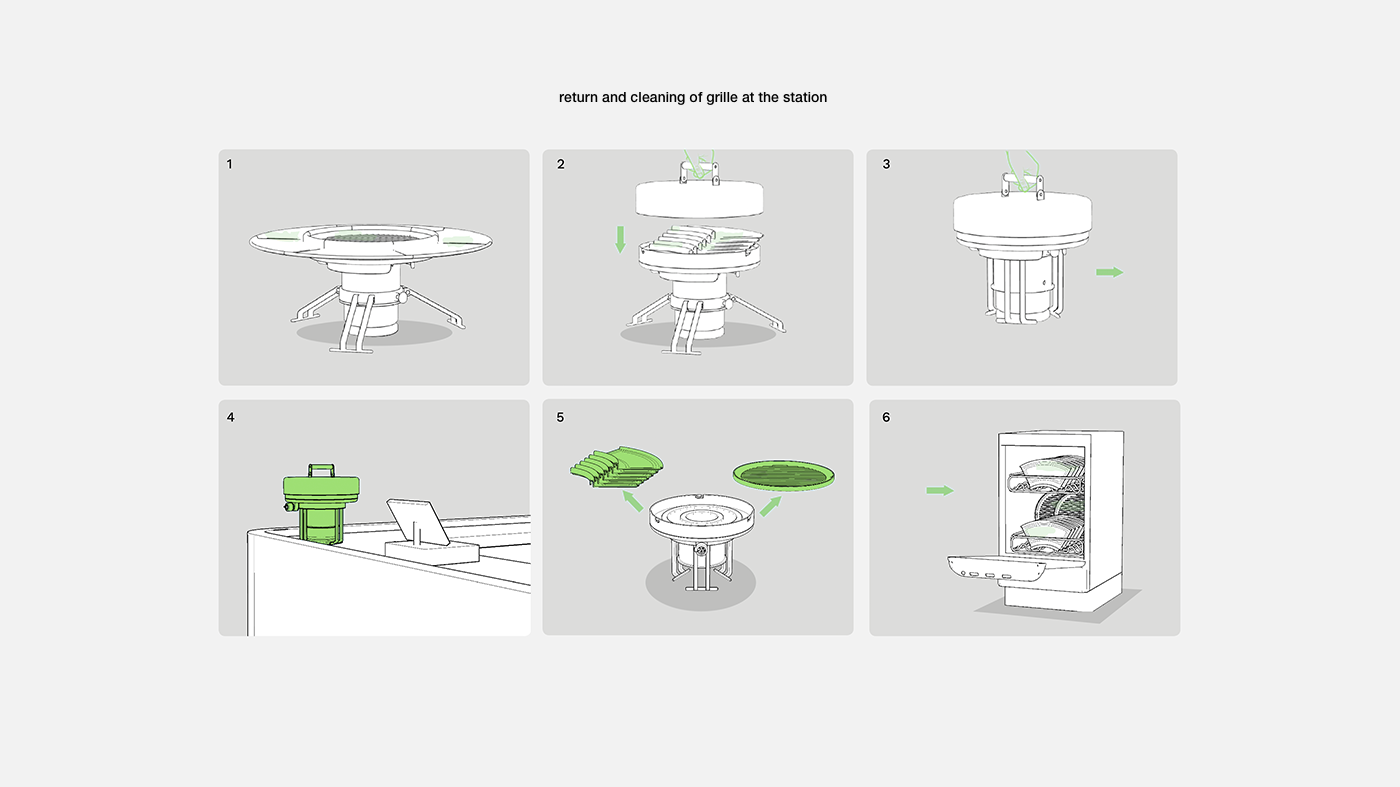 return and cleaning of grille at the station

1

2

3

4

5

6