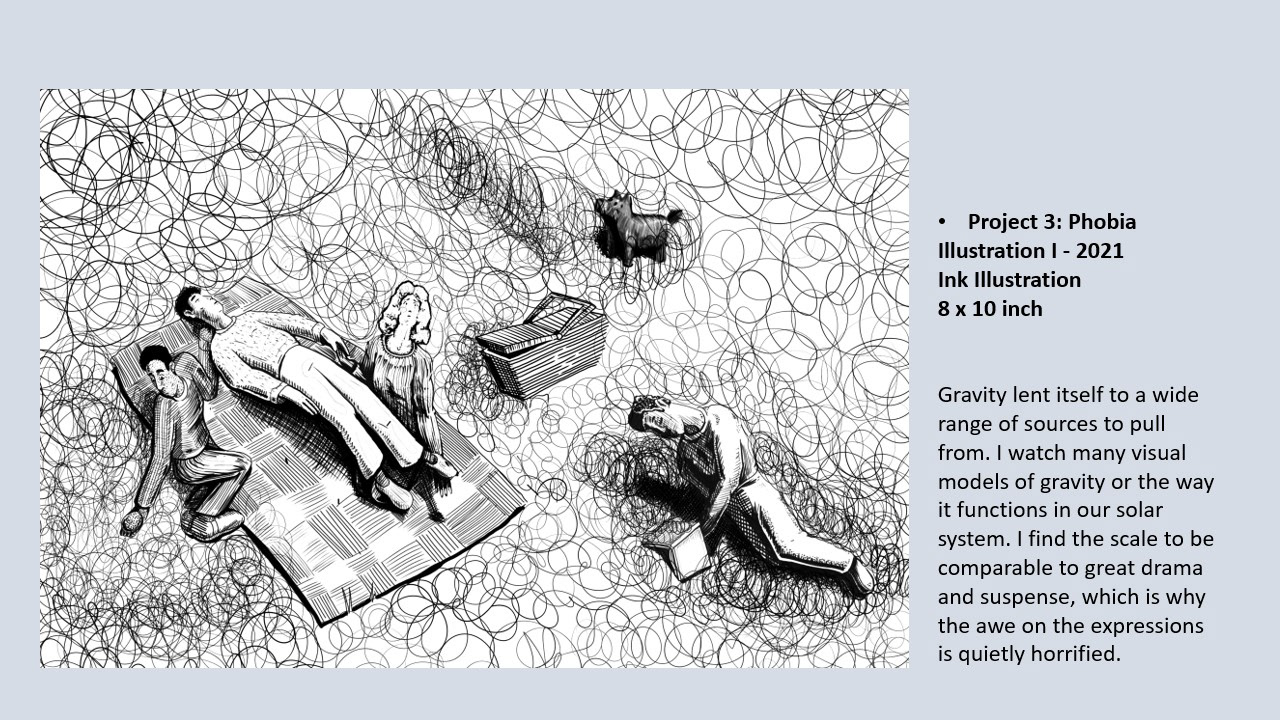 • Project 3: Phobia
Illustration I - 2021
Ink Illustration
8 x 10 inch

Gravity lent itself to a wide range of sources to pull from. I watch many visual models of gravity or the way it functions in our solar system. I find the scale to be comparable to great drama and suspense, which is why the awe on the expressions is quietly horrified.