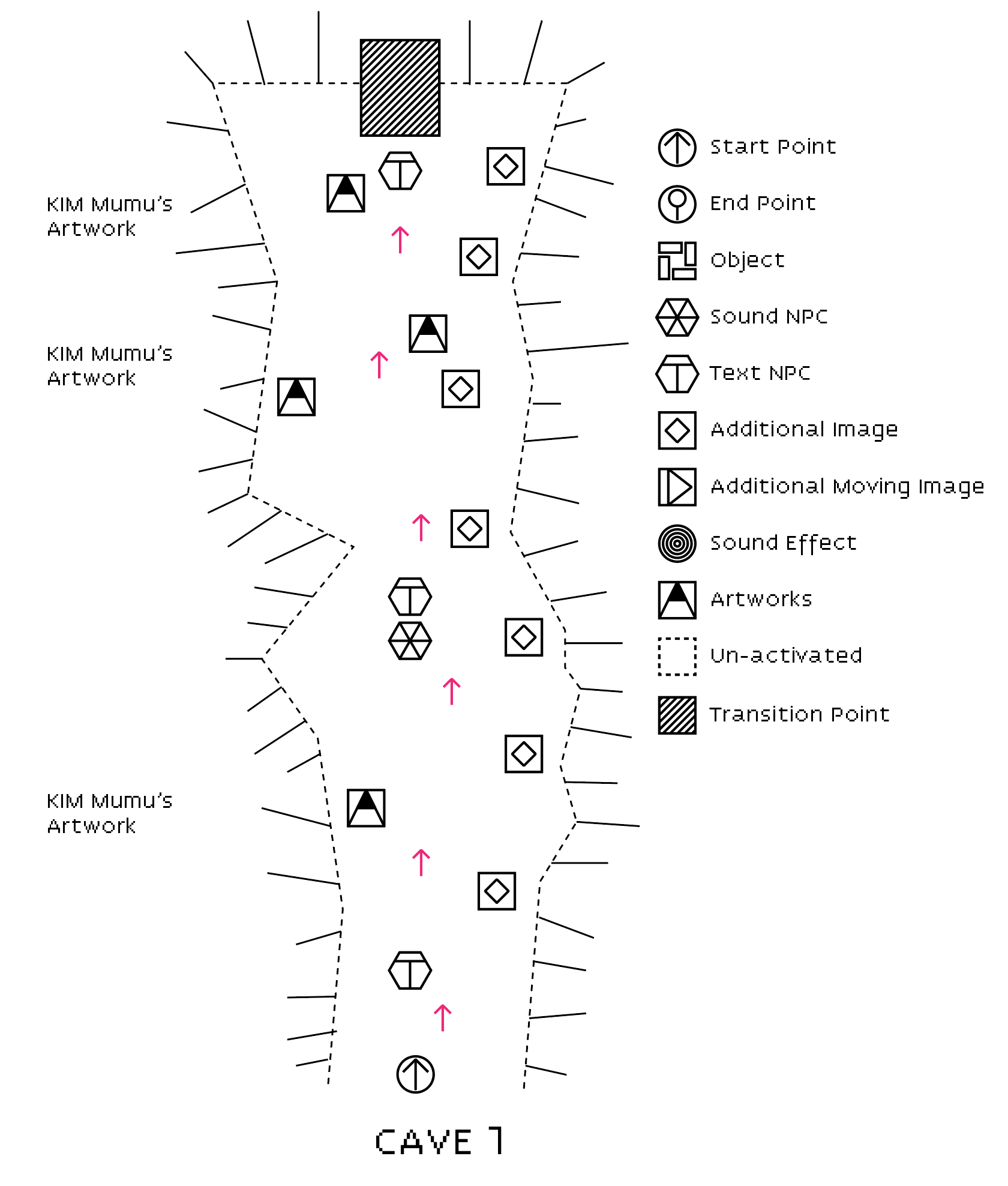 KIM Mumu's Artwork

KIM Mumu's Artwork

KIM Mumu's Artwork

Start Point
End Point
Object
Sound NPC
Text NPC
Additional Image
Additional Moving Image
Sound Effect
Artworks
Un-activated
Transition Point

CAVE 1