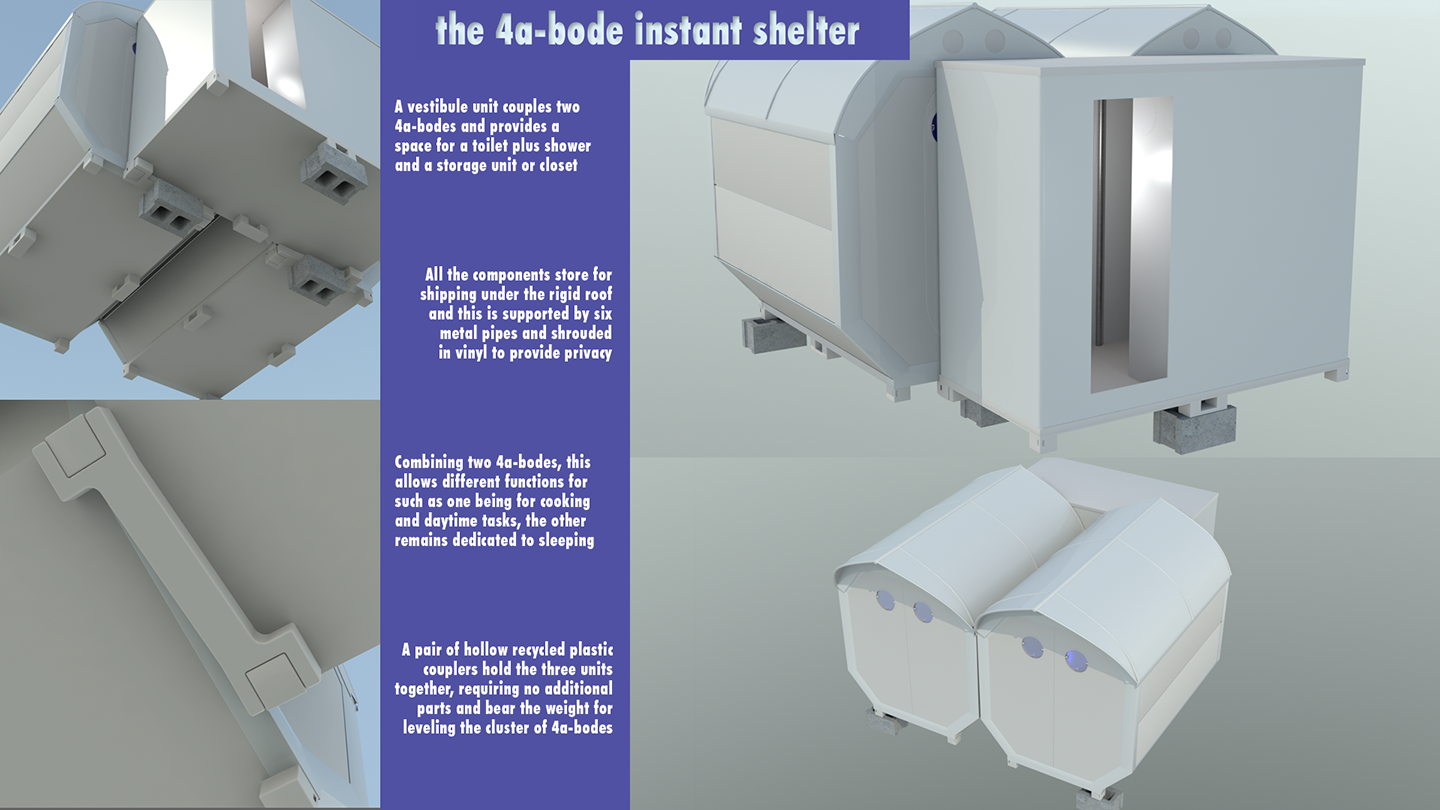 the 4a-bode instant shelter

A vestibule unit couples two 4a-bodes and provides a space for a toilet plus shower and a storage unit or closet

All the components store for shipping under the rigid roof and this is supported by six metal pipes and shrouded in vinyl to provide privacy

Combining two 4a-bodes, this allows different functions for such as one being for cooking and daytime tasks, the other remains dedicated to sleeping

A pair of hollow recycled plastic couplers hold the three units together, requiring no additional parts and bear the weight for leveling the cluster of 4a-bodes