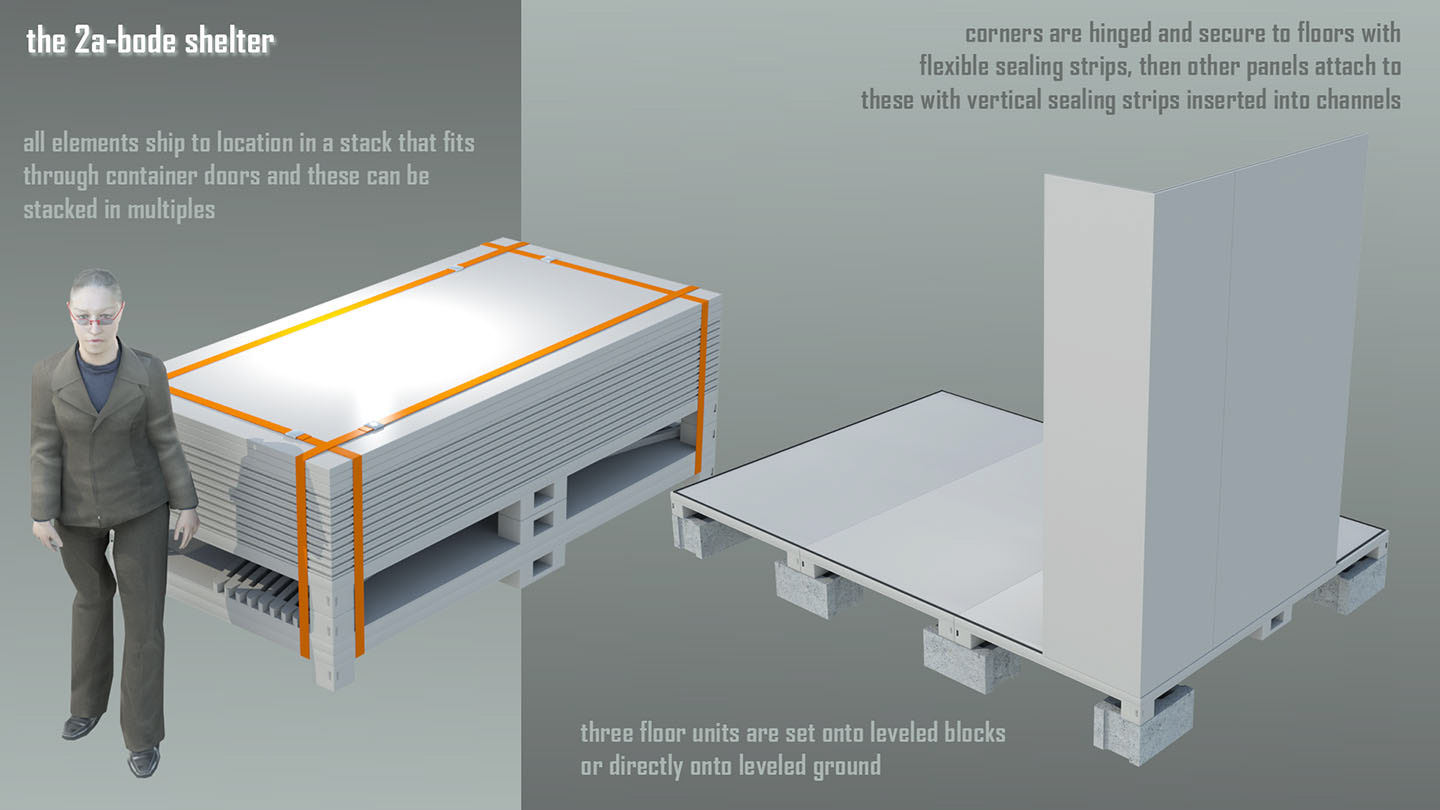 the 2a-bode shelter

all elements ship to location in a stack that fits through container doors and these can be stacked in multiples

corners are hinged and secure to floors with flexible sealing strips, then other panels attach to these with vertical sealing strips inserted into channels

three floor units are set onto leveled blocks or directly onto leveled ground