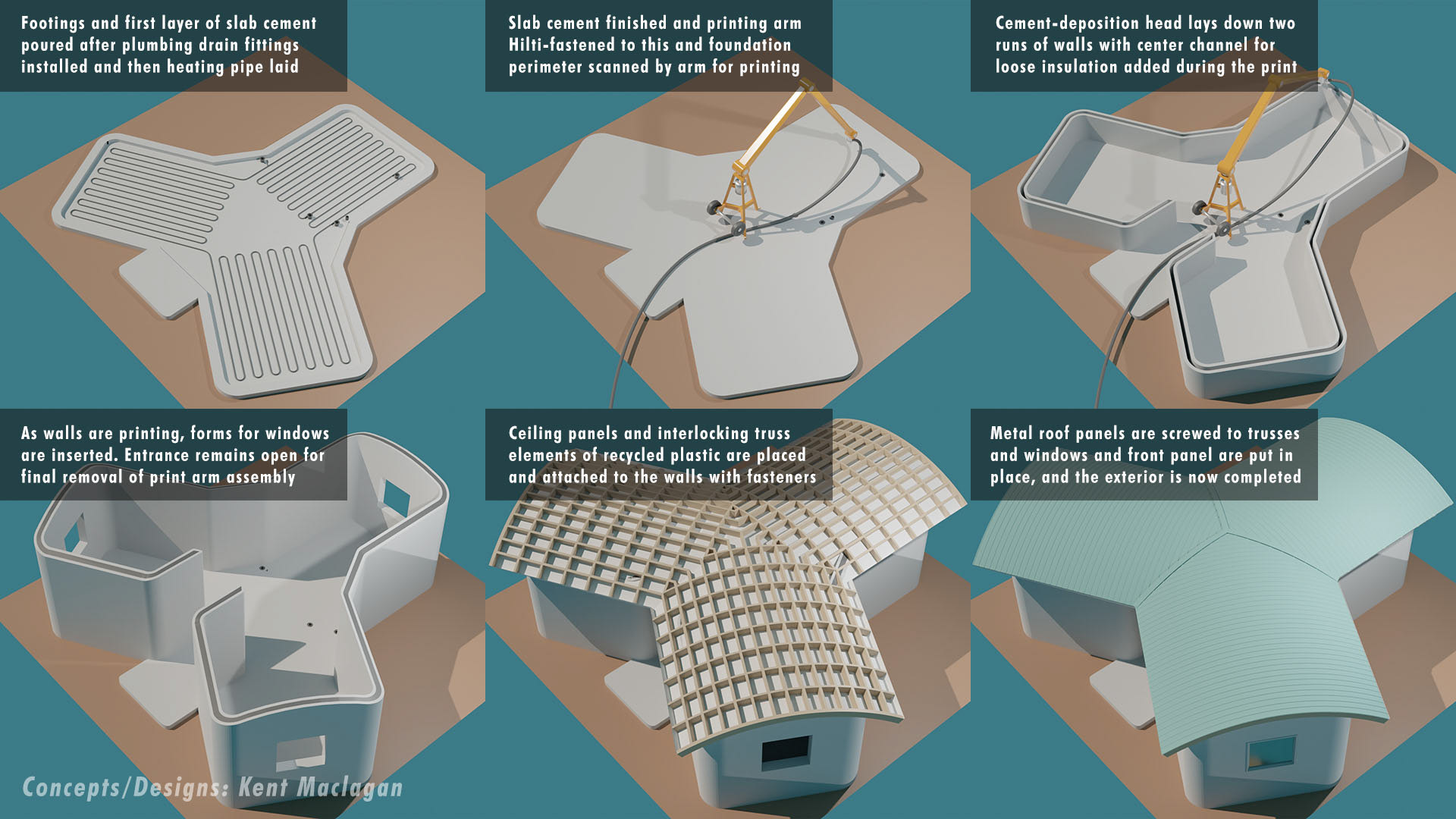 Footings and first layer of slab cement poured after plumbing drain fittings installed and then heating pipe laid

Slab cement finished and printing arm Hilti-fastened to this and foundation perimeter scanned by arm for printing

Cement-deposition head lays down two runs of walls with center channel for loose insulation added during the print

As walls are printing, forms for windows are inserted. Entrance remains open for final removal of print arm assembly

Ceiling panels and interlocking truss elements of recycled plastic are placed and attached to the walls with fasteners

Metal roof panels are screwed to trusses and windows and front panel are put in place, and the exterior is now completed

Concepts/Designs: Kent Maclagan