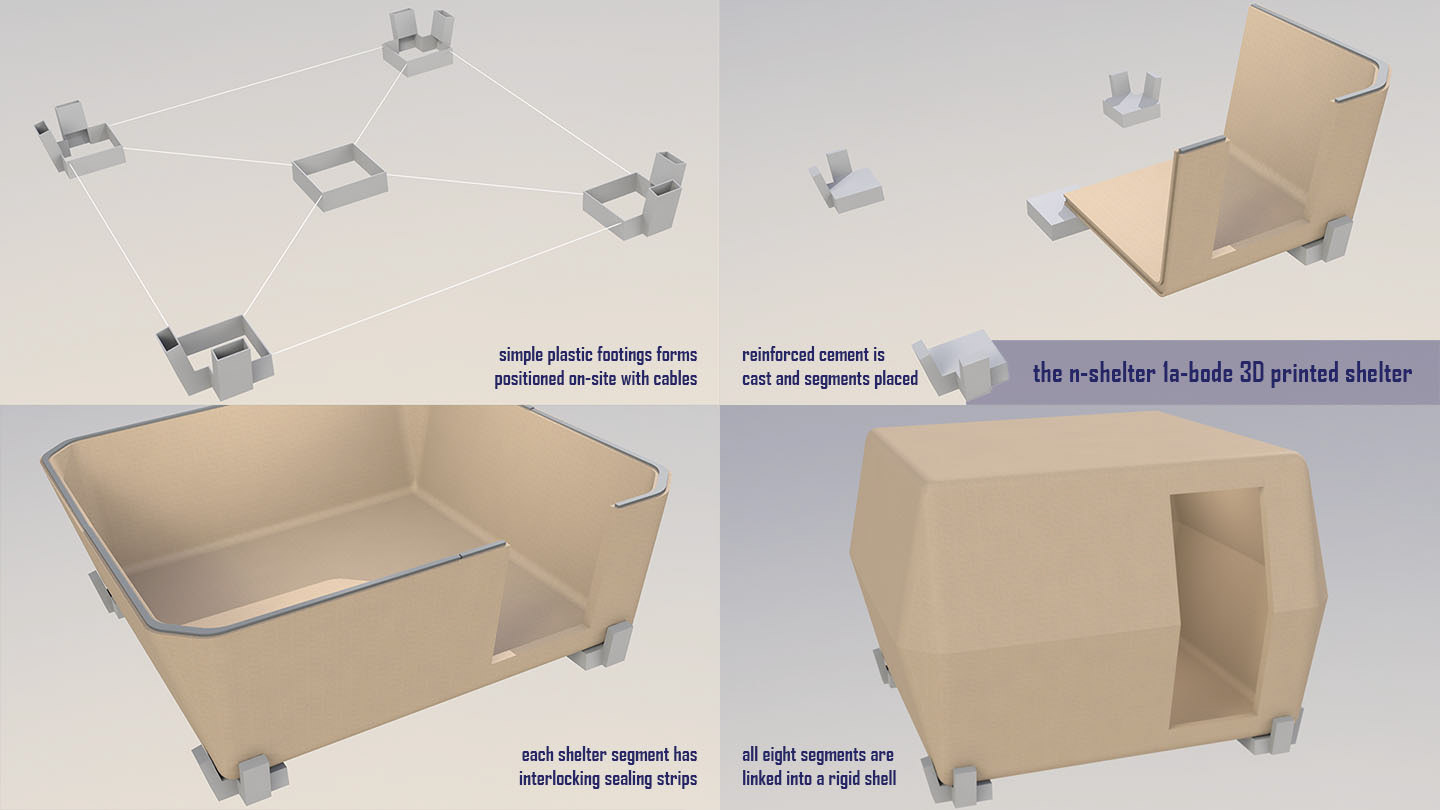 simple plastic footings forms positioned on-site with cables

reinforced cement is cast and segments placed

the n-shelter 1a-bode 3D printed shelter

each shelter segment has interlocking sealing strips

all eight segments are linked into a rigid shell