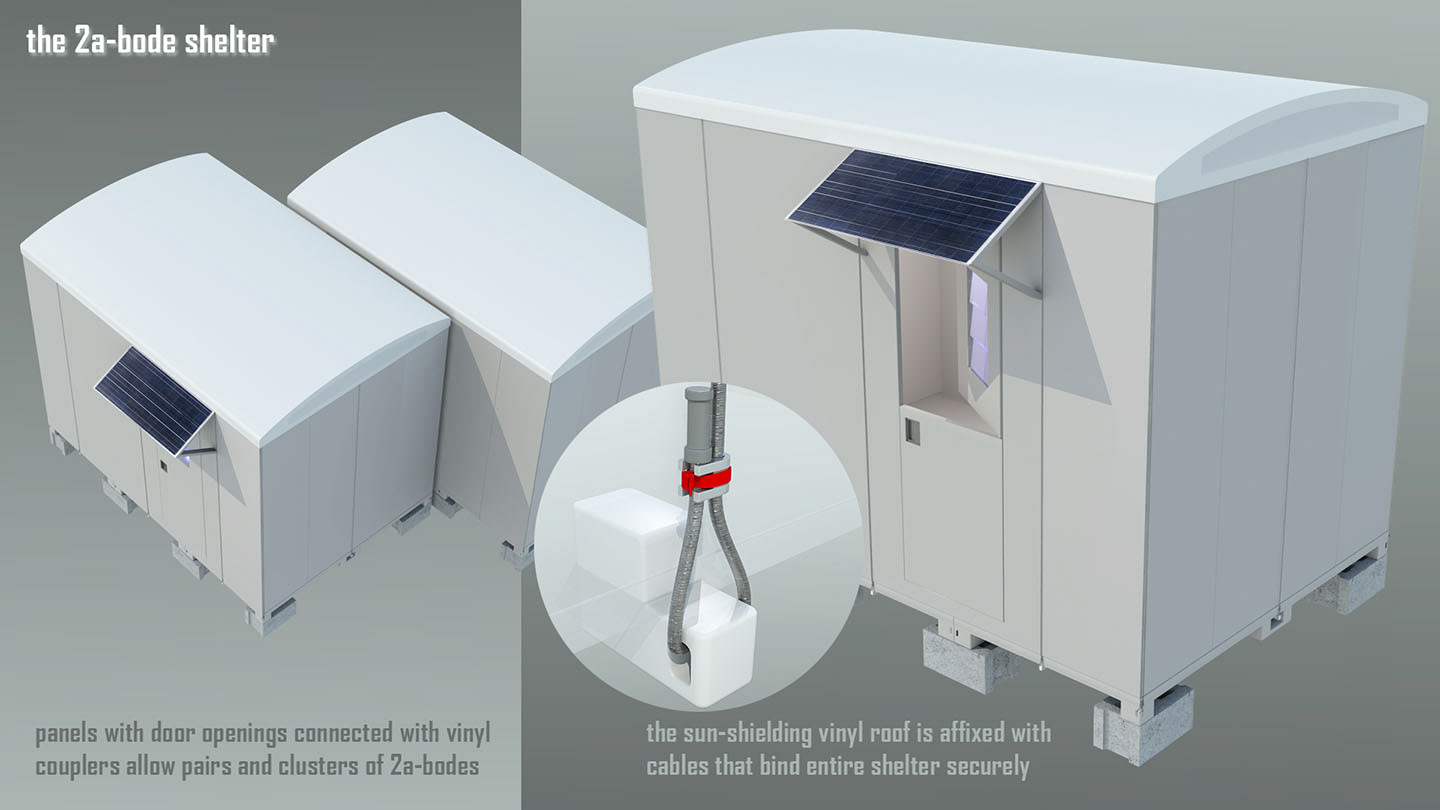 the 2a-bode shelter

panels with door openings connected with vinyl couplers allow pairs and clusters of 2a-bodes

the sun-shielding vinyl roof is affixed with cables that bind entire shelter securely