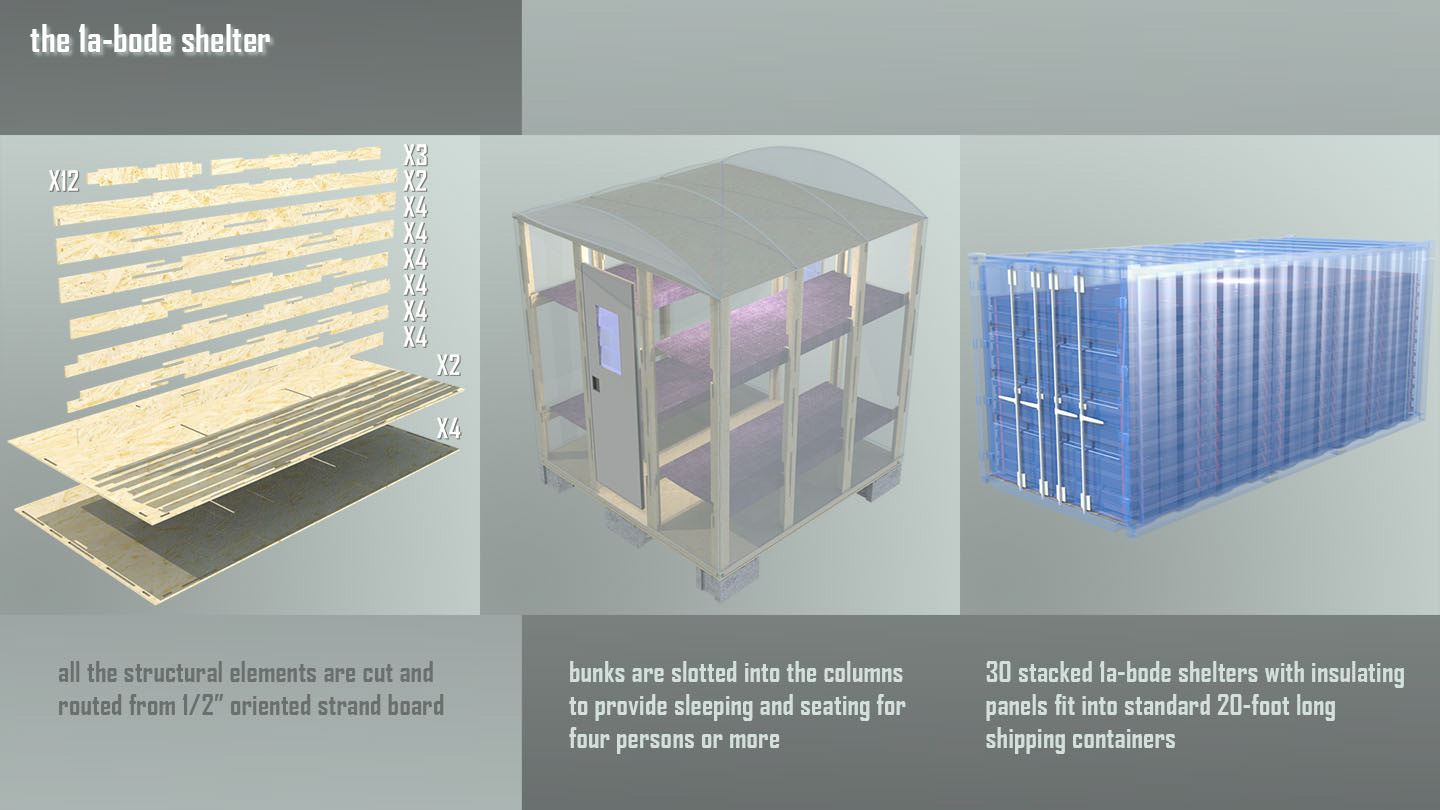 the 1a-bode shelter

X12

X3

X2

X4

X4

X4

X4

X4

X4

X2

X4

all the structural elements are cut and routed from 1/2" oriented strand board

bunks are slotted into the columns to provide sleeping and seating for four persons or more

30 stacked 1a-bode shelters with insulating panels fit into standard 20-foot long shipping containers