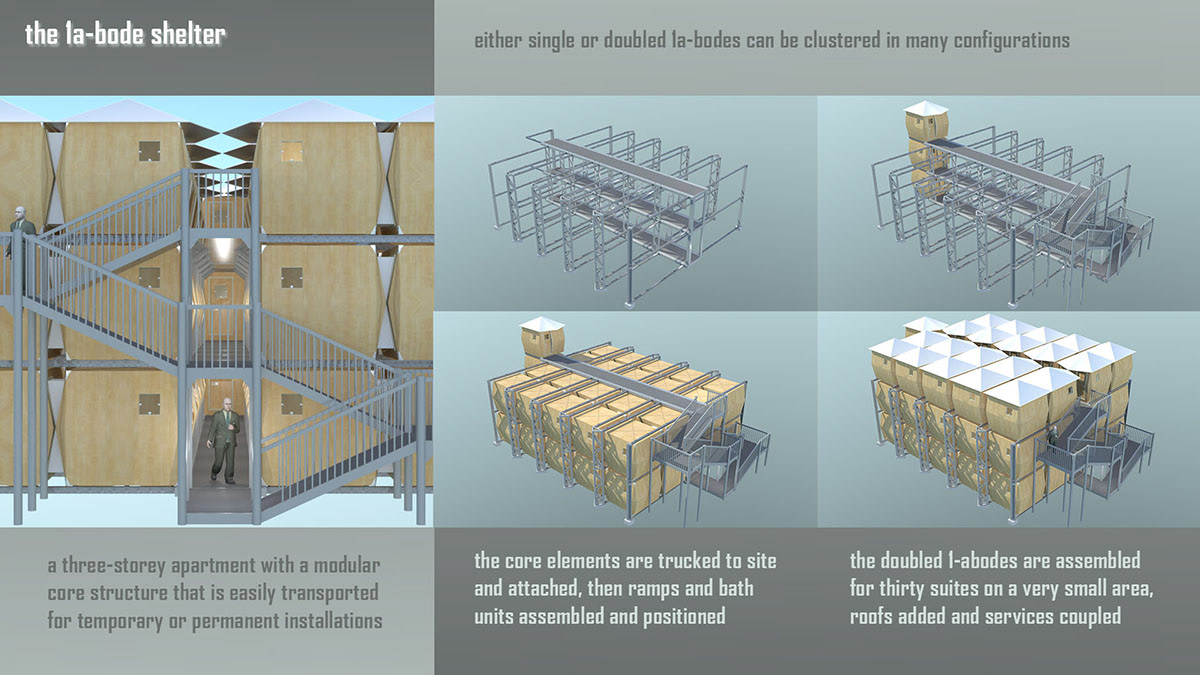 the 1a-bode shelter

either single or doubled 1a-bodes can be clustered in many configurations

a three-storey apartment with a modular core structure that is easily transported for temporary or permanent installations

the core elements are trucked to site and attached, then ramps and bath units assembled and positioned

the doubled 1-abodes are assembled for thirty suites on a very small area, roofs added and services coupled