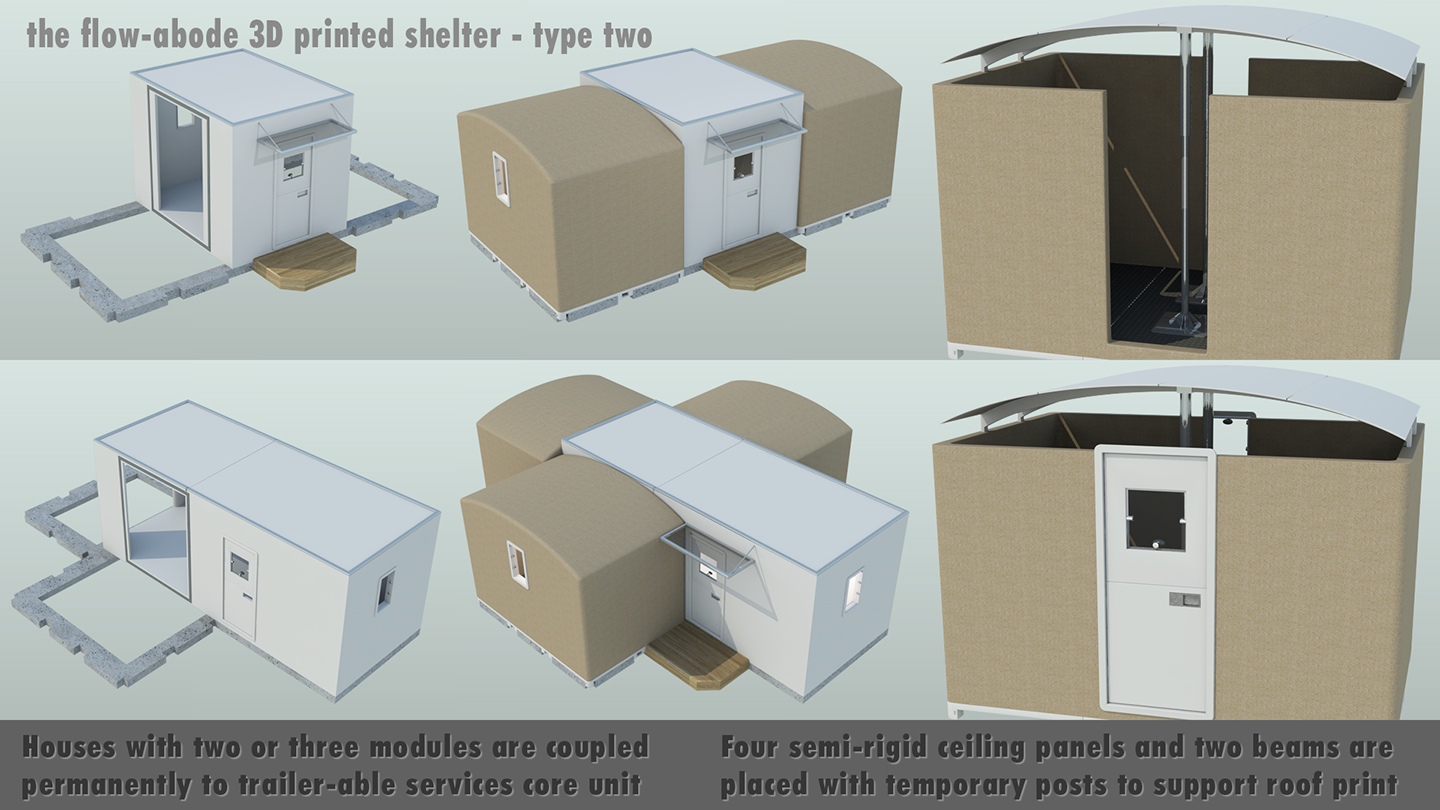 the flow-abode 3D printed shelter - type two

Houses with two or three modules are coupled permanently to trailer-able services core unit

Four semi-rigid ceiling panels and two beams are placed with temporary posts to support roof print