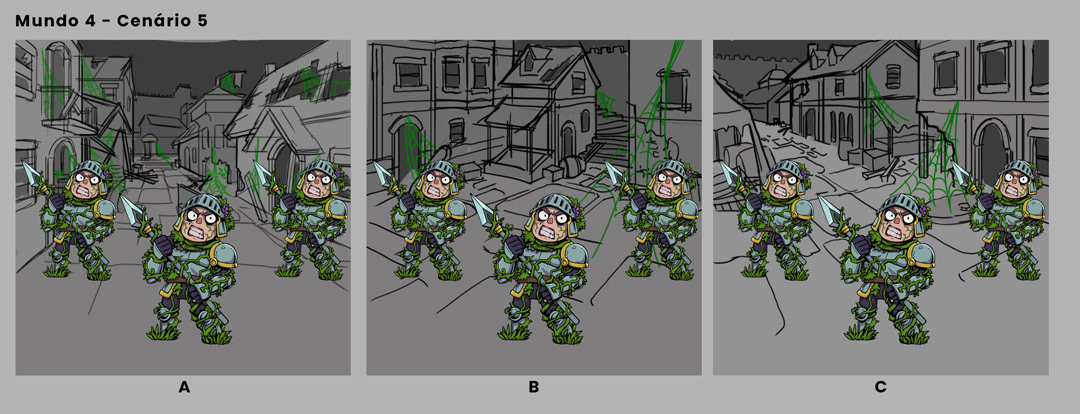 Mundo 4 - Cenário 5

A

B

C