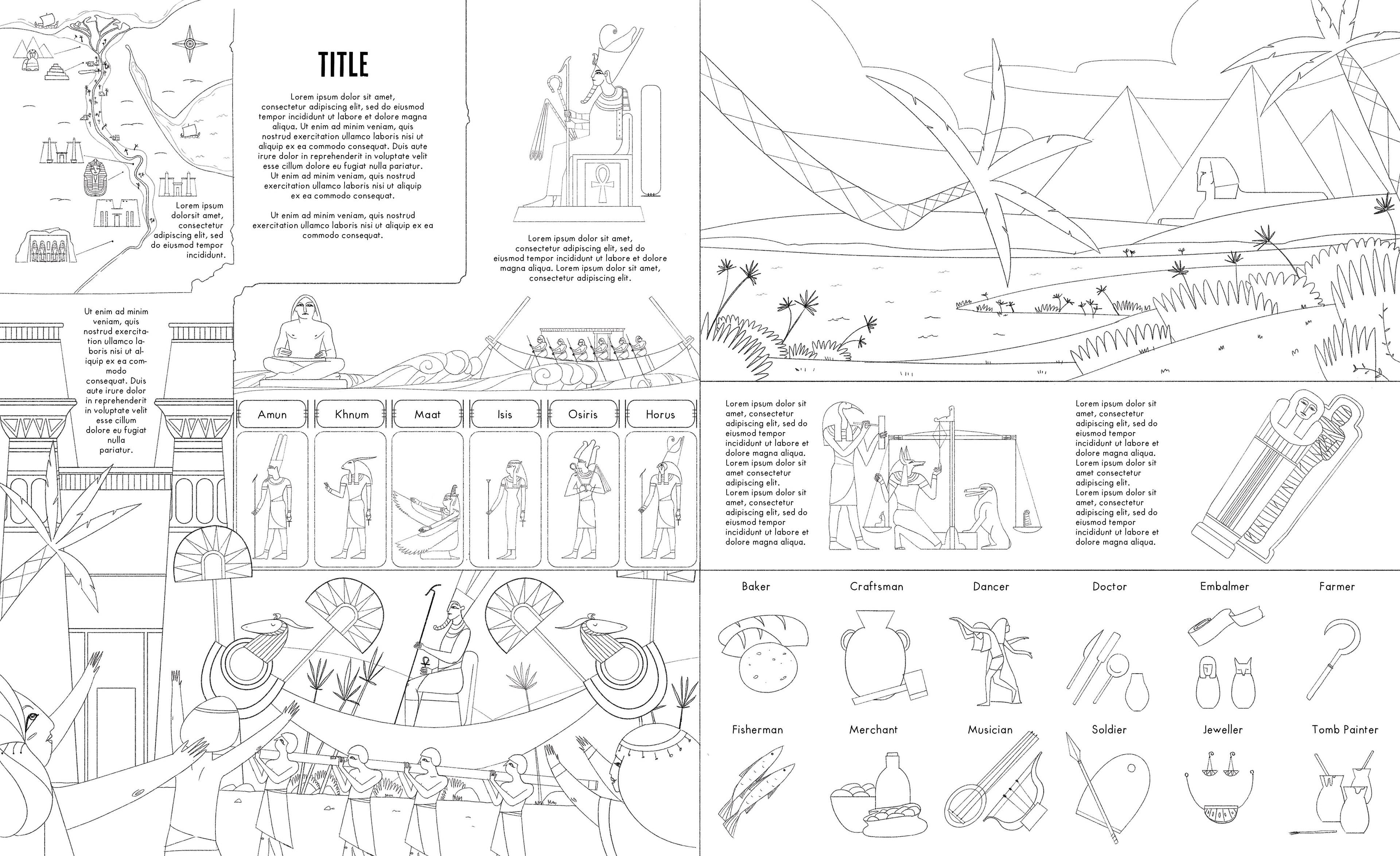 Lorem ipsum dolorsit amet, consectetur adipiscing elit, sed do eiusmod tempor incididunt.

TITLE

Lorem ipsum dolor sit amet, consectetur adipiscing elit, sed do eiusmod tempor incididunt ut labore et dolore magna aliqua. Ut enim ad minim veniam, quis nostrud exercitation ullamco laboris nisi ut aliquip ex ea commodo consequat. Duis aute irure dolor in reprehenderit in voluptate velit esse cillum dolore eu fugiat nulla pariatur. Ut enim ad minim veniam, quis nostrud exercitation ullamco laboris nisi ut aliquip ex ea commodo consequat.

Ut enim ad minim veniam, quis nostrud exercitation ullamco laboris nisi ut aliquip ex ea commodo consequat.

Lorem ipsum dolor sit amet, consectetur adipiscing elit, sed do eiusmod tempor incididunt ut labore et dolore magna aliqua. Lorem ipsum dolor sit amet, consectetur adipiscing elit.

Ut enim ad minim veniam, quis nostrud exercitation ullamco laboris nisi ut aliquip ex ea commodo consequat. Duis aute irure dolor in reprehenderit in voluptate velit esse cillum dolore eu fugiat nulla pariatur.

Amun

Khnum

Maat

Isis

Osiris

Horus

Lorem ipsum dolor sit amet, consectetur adipiscing elit, sed do eiusmod tempor incididunt ut labore et dolore magna aliqua. Lorem ipsum dolor sit amet consectetur adipiscing elit. Lorem ipsum dolor sit amet, consectetur adipiscing elit, sed do eiusmod tempor incididunt ut labore et dolore magna aliqua.

Lorem ipsum dolor sit amet, consectetur adipiscing elit, sed do eiusmod tempor incididunt ut labore et dolore magna aliqua. Lorem ipsum dolor sit amet consectetur adipiscing elit. Lorem ipsum dolor sit amet, consectetur adipiscing elit, sed do eiusmod tempor incididunt ut labore et dolore magna aliqua.

Baker

Craftsman

Dancer

Doctor

Embalmer

Farmer

Fisherman

Merchant

Musician

Soldier

Jeweller

Tomb Painter