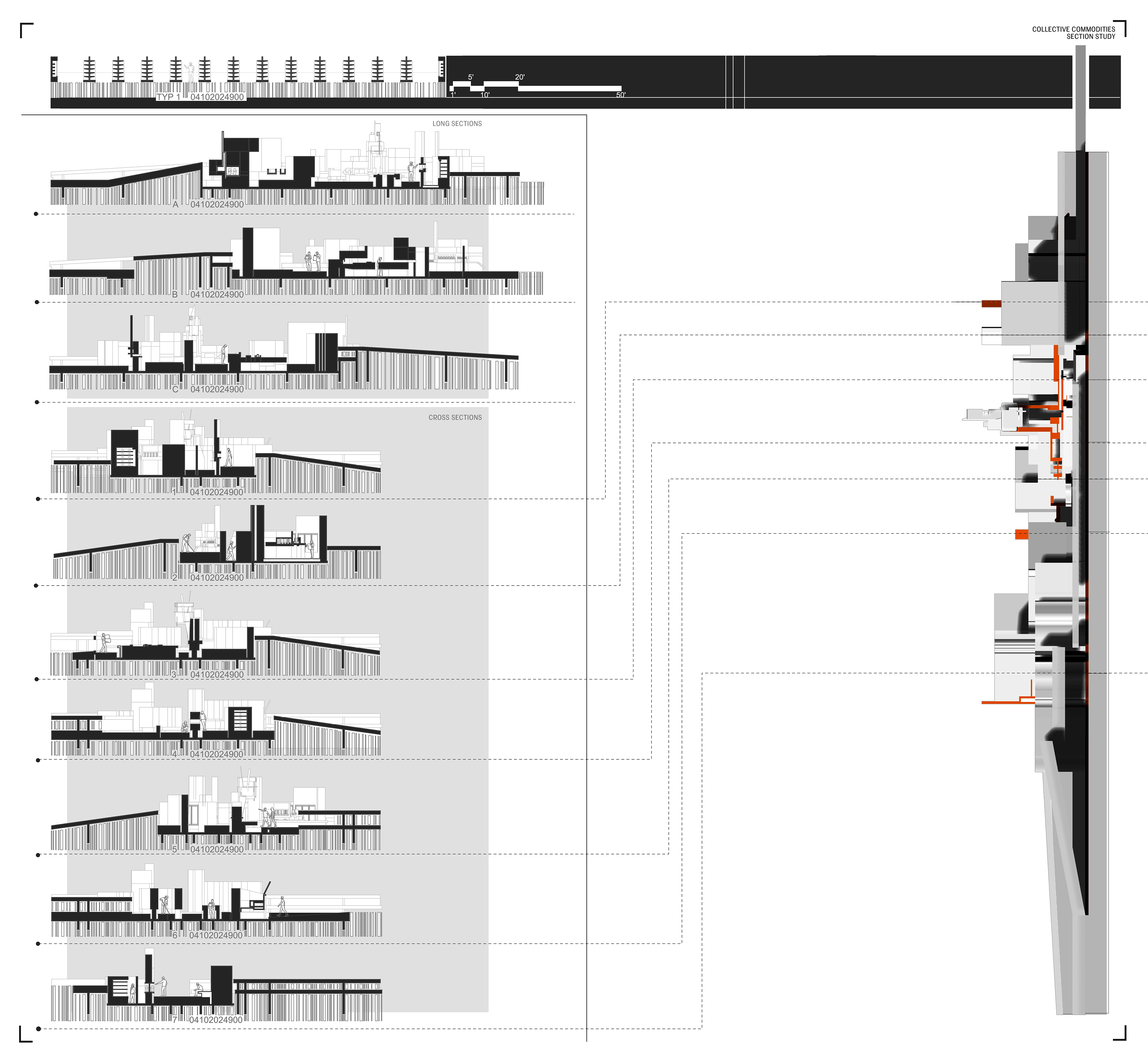 COLLECTIVE COMMODITIES
SECTION STUDY

TYP 1 04102024900

5'
20'
1'
10'
50'

LONG SECTIONS

A 04102024900

B 04102024900

C 04102024900

CROSS SECTIONS

1 04102024900

2 04102024900

3 04102024900

4 04102024900

5 04102024900

6 04102024900

7 04102024900