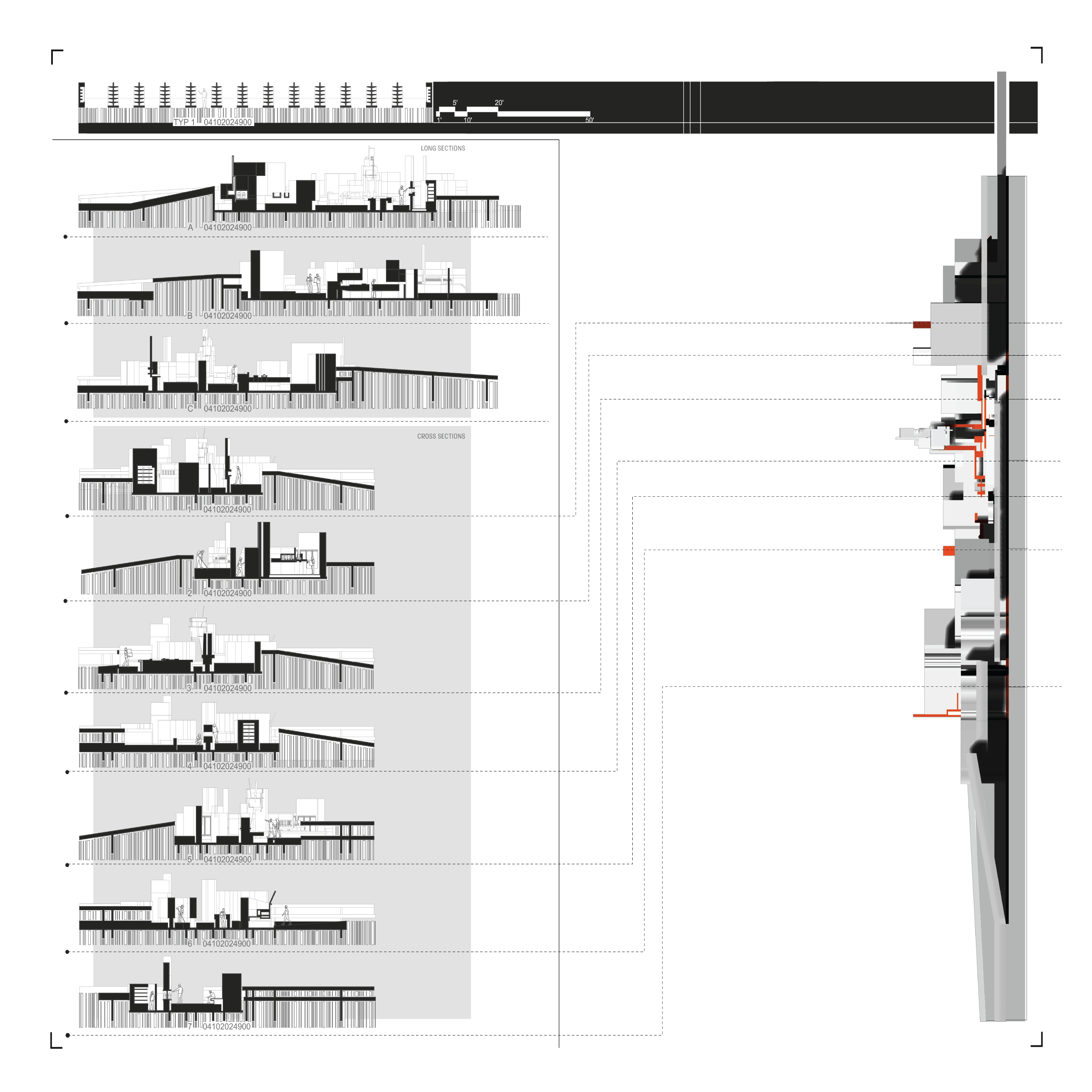 TYP 1 04102024900

5' 20'
1' 10' 50'

LONG SECTIONS

A 04102024900

B 04102024900

C 04102024900

CROSS SECTIONS

1 04102024900

2 04102024900

3 04102024900

4 04102024900

5 04102024900

6 04102024900

7 04102024900