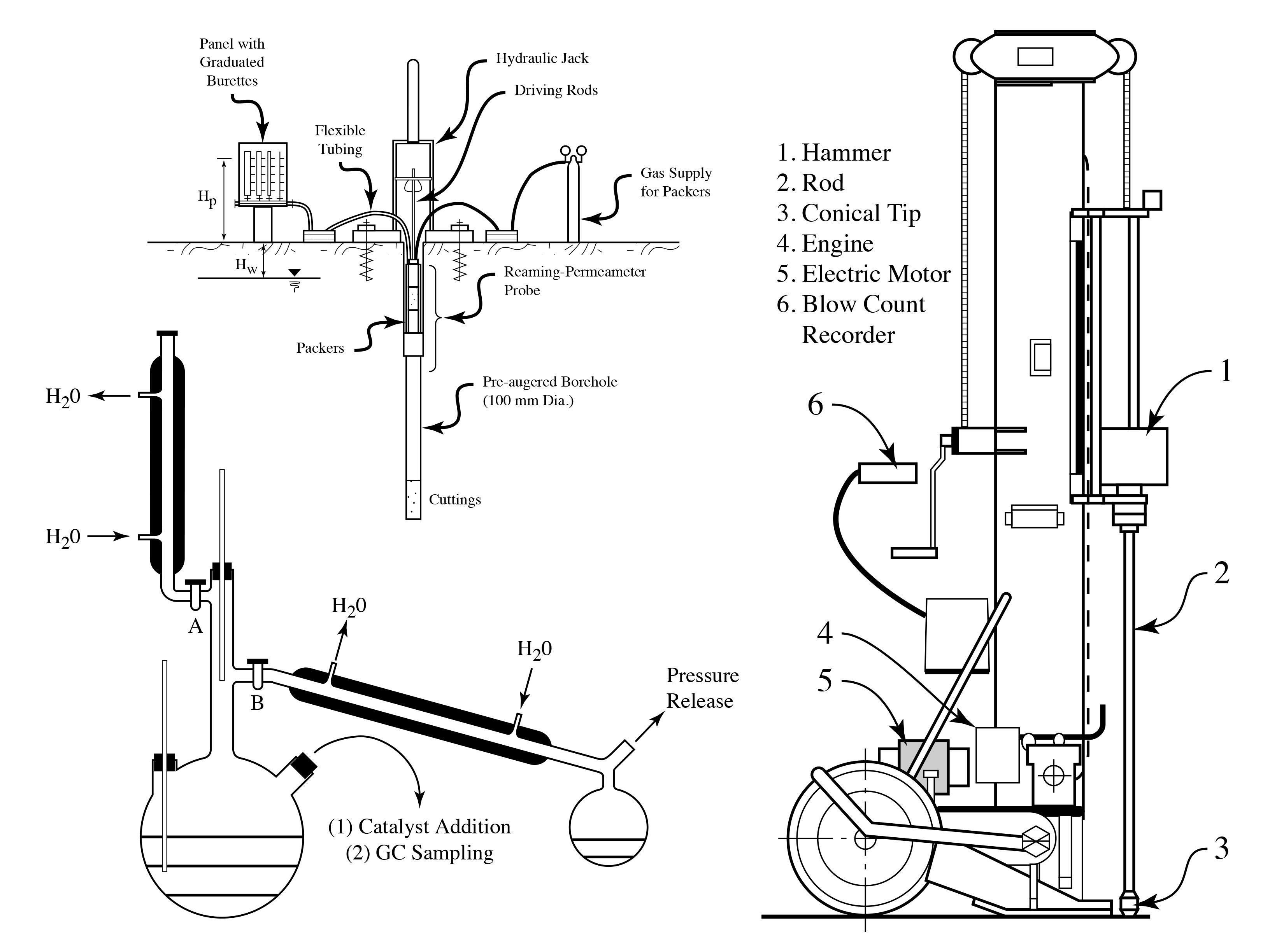 Panel with Graduated Burettes

Hydraulic Jack

Driving Rods

Flexible Tubing

Gas Supply for Packers

$H_p$

$H_w$

Reaming-Permeameter Probe

Packers

Pre-augered Borehole (100 mm Dia.)

Cuttings

$H_20$

$H_20$

A

$H_20$

$H_20$

B

Pressure Release

(1) Catalyst Addition
(2) GC Sampling

1. Hammer
2. Rod
3. Conical Tip
4. Engine
5. Electric Motor
6. Blow Count Recorder

1

6

2

4

5

3