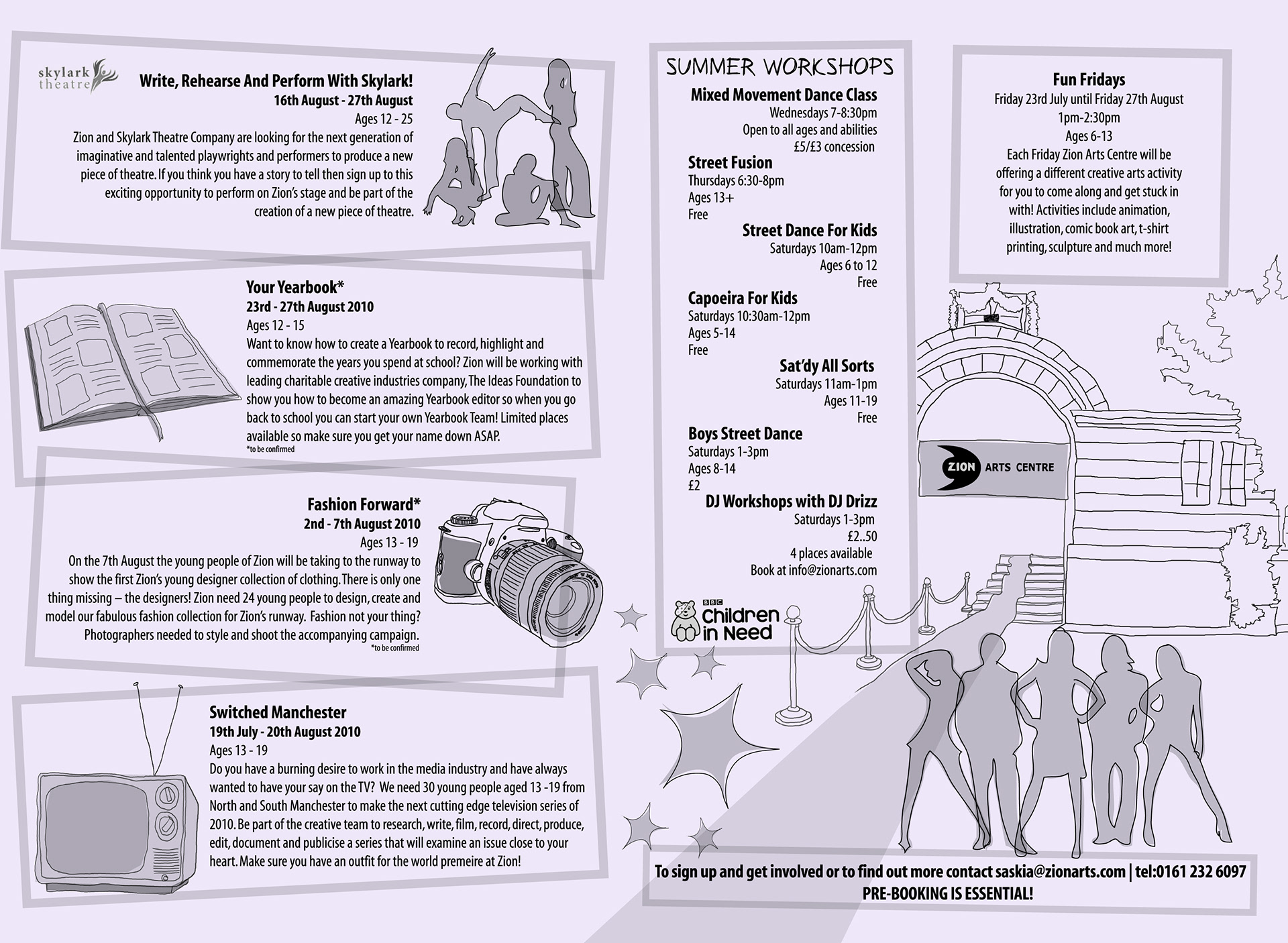 skylark theatre

Write, Rehearse And Perform With Skylark!
16th August - 27th August
Ages 12 - 25
Zion and Skylark Theatre Company are looking for the next generation of imaginative and talented playwrights and performers to produce a new piece of theatre. If you think you have a story to tell then sign up to this exciting opportunity to perform on Zion's stage and be part of the creation of a new piece of theatre.

Your Yearbook*
23rd - 27th August 2010
Ages 12 - 15
Want to know how to create a Yearbook to record, highlight and commemorate the years you spend at school? Zion will be working with leading charitable creative industries company, The Ideas Foundation to show you how to become an amazing Yearbook editor so when you go back to school you can start your own Yearbook Team! Limited places available so make sure you get your name down ASAP.
*to be confirmed

Fashion Forward*
2nd - 7th August 2010
Ages 13 - 19
On the 7th August the young people of Zion will be taking to the runway to show the first Zion's young designer collection of clothing. There is only one thing missing – the designers! Zion need 24 young people to design, create and model our fabulous fashion collection for Zion's runway. Fashion not your thing? Photographers needed to style and shoot the accompanying campaign.
*to be confirmed

Switched Manchester
19th July - 20th August 2010
Ages 13 - 19
Do you have a burning desire to work in the media industry and have always wanted to have your say on the TV? We need 30 young people aged 13 -19 from North and South Manchester to make the next cutting edge television series of 2010. Be part of the creative team to research, write, film, record, direct, produce, edit, document and publicise a series that will examine an issue close to your heart. Make sure you have an outfit for the world premeire at Zion!

SUMMER WORKSHOPS
Mixed Movement Dance Class
Wednesdays 7-8:30pm
Open to all ages and abilities
£5/£3 concession
Street Fusion
Thursdays 6:30-8pm
Ages 13+
Free
Street Dance For Kids
Saturdays 10am-12pm
Ages 6 to 12
Free
Capoeira For Kids
Saturdays 10:30am-12pm
Ages 5-14
Free
Sat'dy All Sorts
Saturdays 11am-1pm
Ages 11-19
Free
Boys Street Dance
Saturdays 1-3pm
Ages 8-14
£2
DJ Workshops with DJ Drizz
Saturdays 1-3pm
£2..50
4 places available
Book at info@zionarts.com

BBC Children in Need

Fun Fridays
Friday 23rd July until Friday 27th August
1pm-2:30pm
Ages 6-13
Each Friday Zion Arts Centre will be offering a different creative arts activity for you to come along and get stuck in with! Activities include animation, illustration, comic book art, t-shirt printing, sculpture and much more!

ZION ARTS CENTRE

To sign up and get involved or to find out more contact saskia@zionarts.com | tel:0161 232 6097
PRE-BOOKING IS ESSENTIAL!