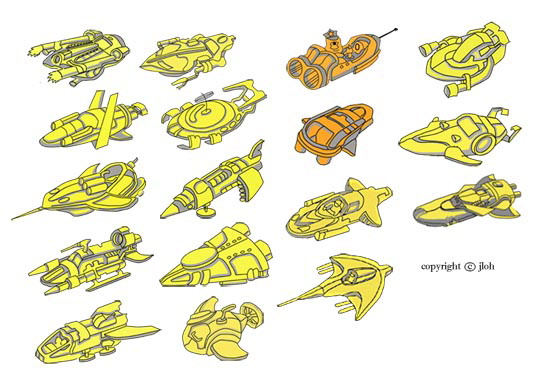 copyright © jloh