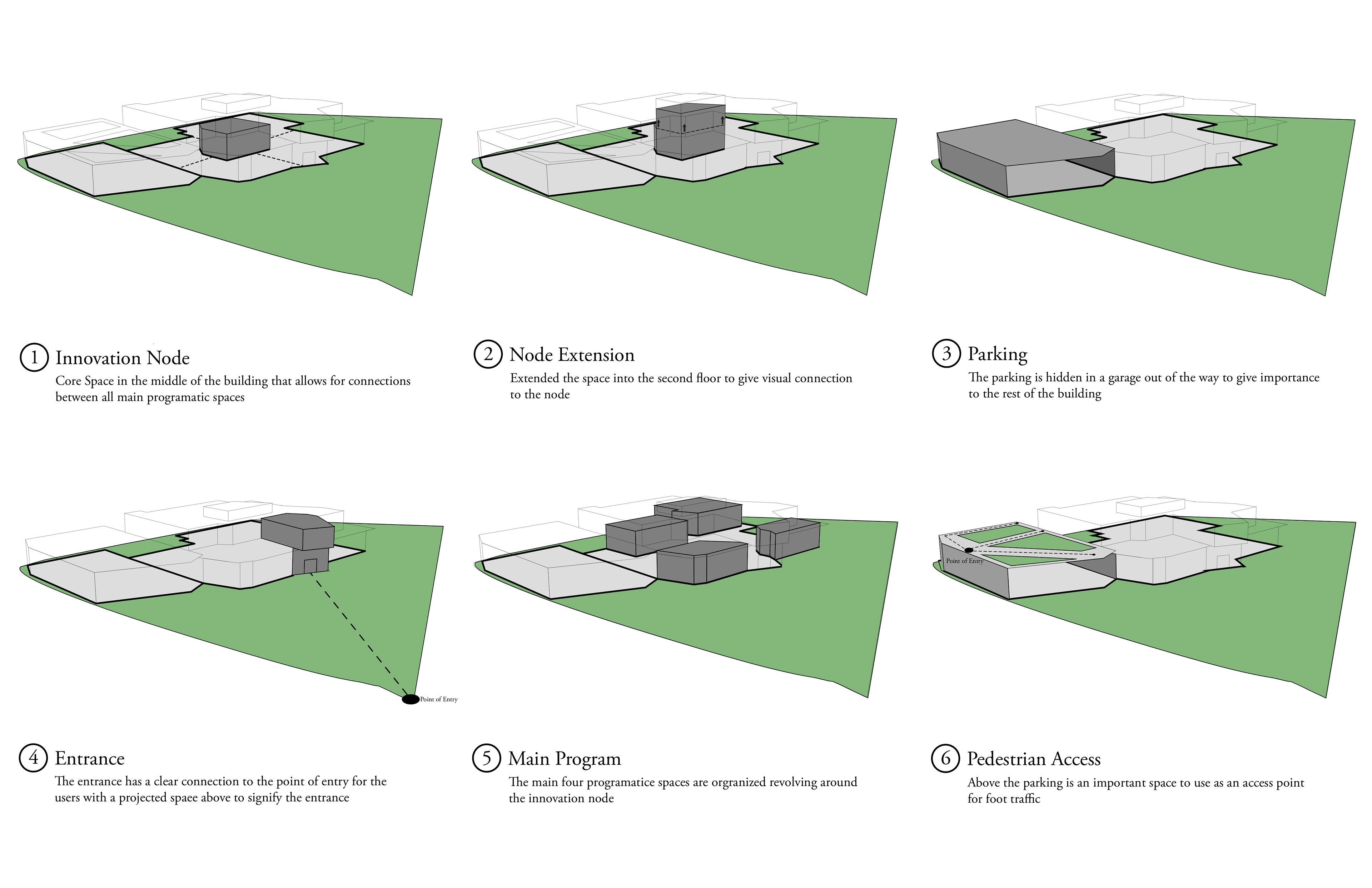 1 Innovation Node
Core Space in the middle of the building that allows for connections between all main programatic spaces

2 Node Extension
Extended the space into the second floor to give visual connection to the node

3 Parking
The parking is hidden in a garage out of the way to give importance to the rest of the building

Point of Entry

Point of Entry

4 Entrance
The entrance has a clear connection to the point of entry for the users with a projected spaee above to signify the entrance

5 Main Program
The main four programatice spaces are orgranized revolving around the innovation node

6 Pedestrian Access
Above the parking is an important space to use as an access point for foot traffic