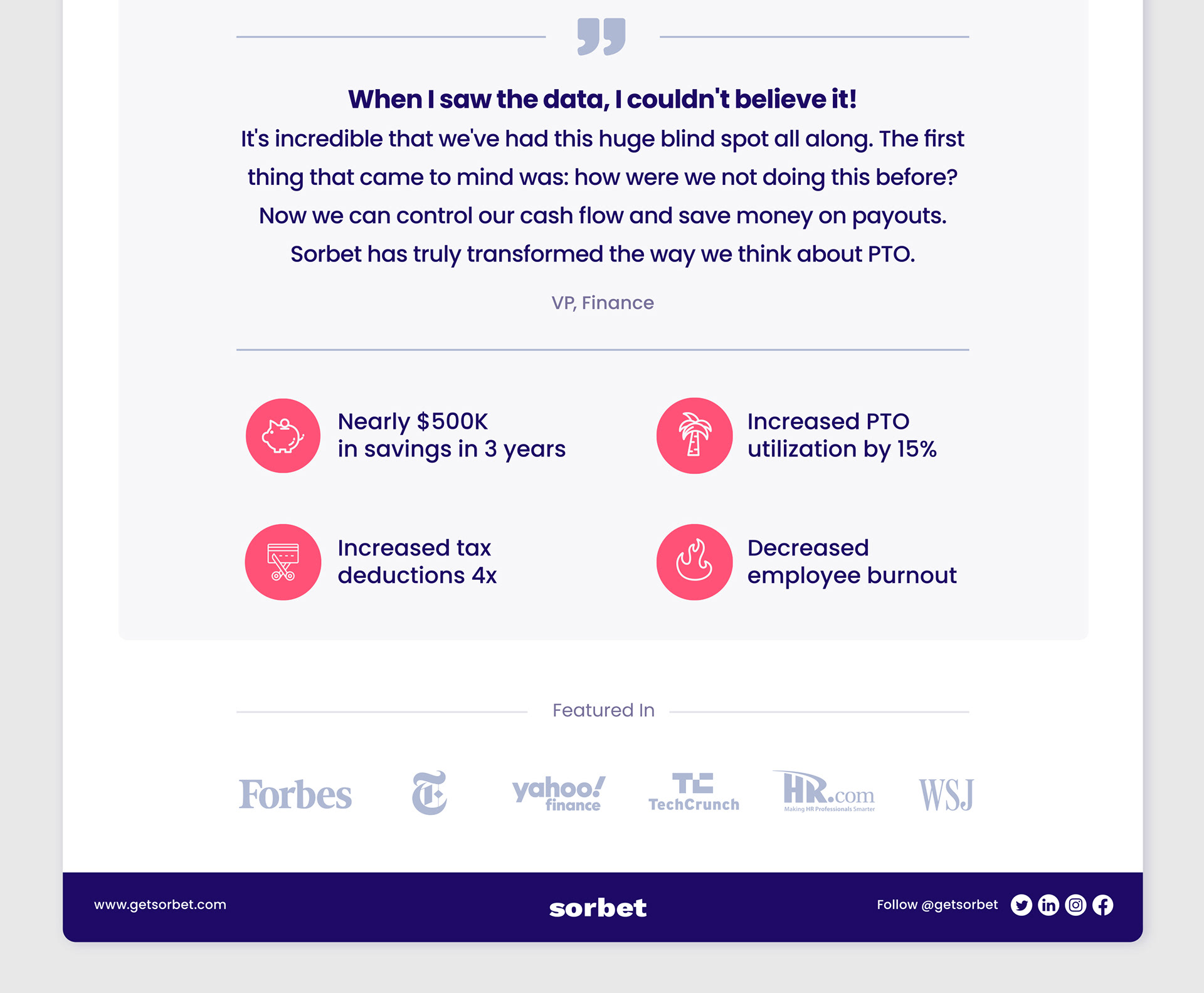 When I saw the data, I couldn't believe it!

It's incredible that we've had this huge blind spot all along. The first thing that came to mind was: how were we not doing this before? Now we can control our cash flow and save money on payouts. Sorbet has truly transformed the way we think about PTO.

VP, Finance

Nearly $500K
in savings in 3 years

Increased PTO
utilization by 15%

Increased tax
deductions 4x

Decreased
employee burnout

Featured In

Forbes

yahoo! finance

TechCrunch

HR.com
Making HR Professionals Smarter

WSJ

www.getsorbet.com

sorbet

Follow @getsorbet