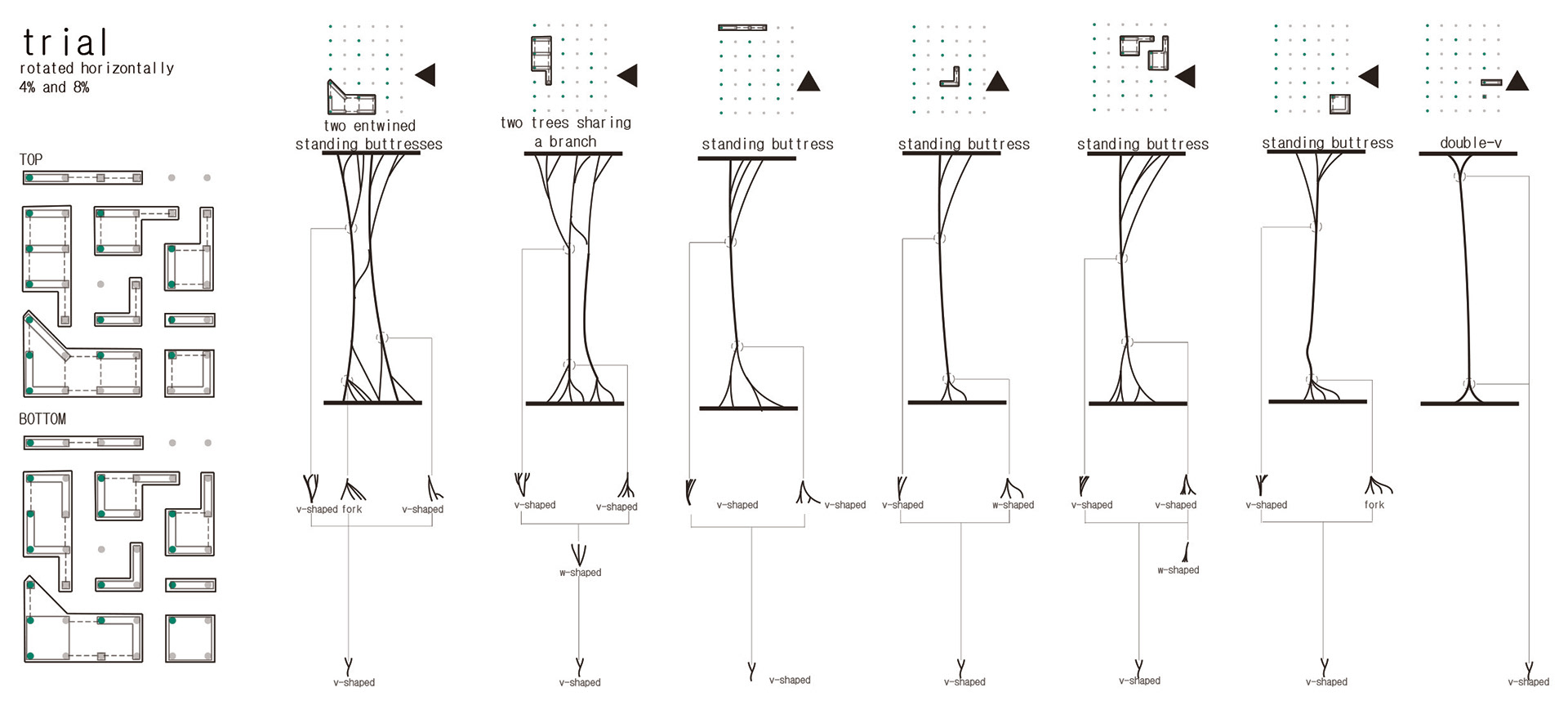 trial
rotated horizontally
4% and 8%

TOP

BOTTOM

two entwined standing buttresses

v-shaped fork v-shaped

v-shaped

two trees sharing a branch

v-shaped v-shaped

w-shaped

v-shaped

standing buttress

v-shaped v-shaped

v-shaped

standing buttress

v-shaped w-shaped

v-shaped

standing buttress

v-shaped v-shaped

w-shaped

v-shaped

standing buttress

v-shaped fork

v-shaped

double-v

v-shaped