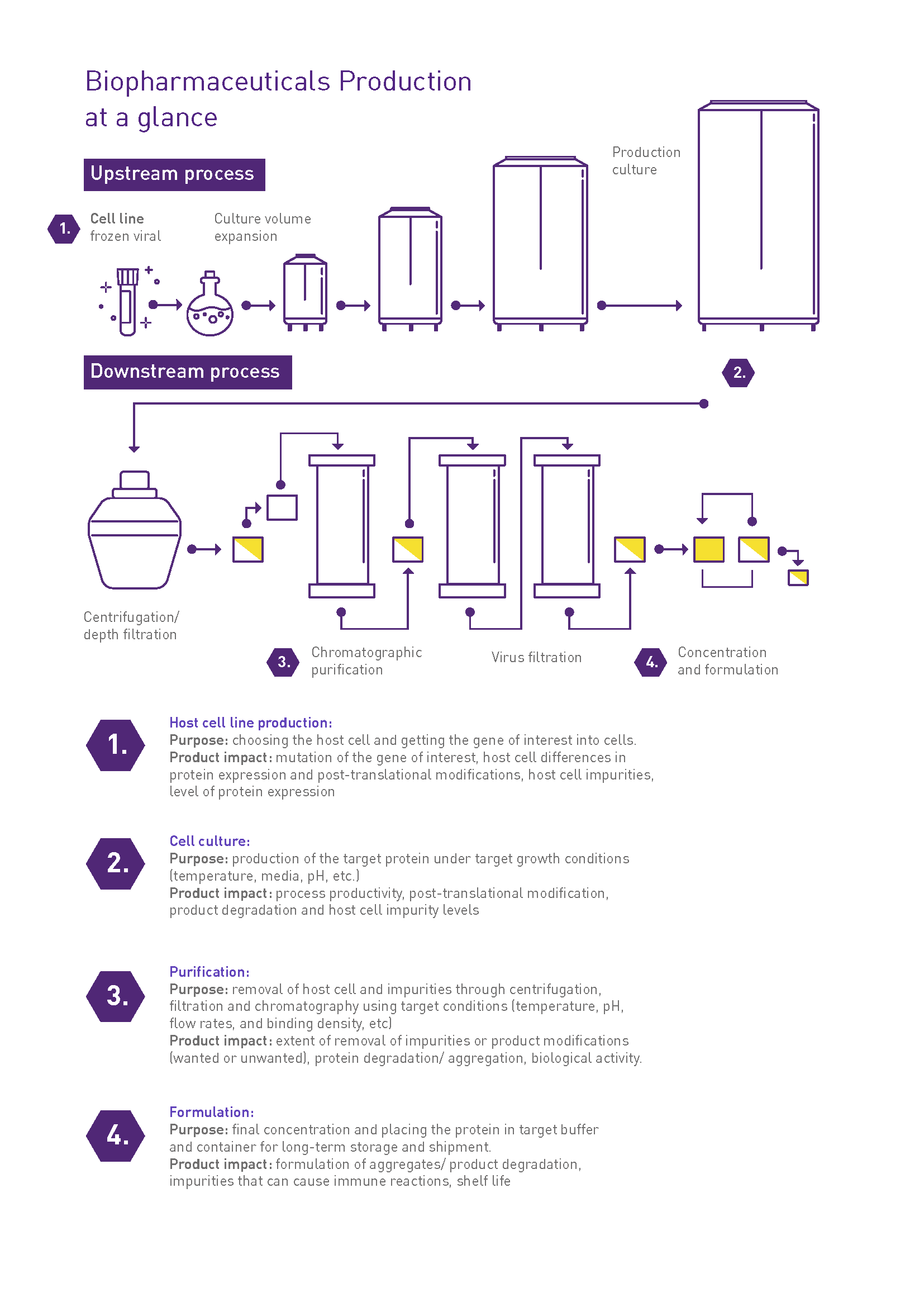 Biopharmaceuticals Production at a glance

Upstream process

1. Cell line frozen viral

Culture volume expansion

Production culture

Downstream process

2.

Centrifugation/ depth filtration

3. Chromatographic purification

Virus filtration

4. Concentration and formulation

1.
Host cell line production:
Purpose: choosing the host cell and getting the gene of interest into cells.
Product impact: mutation of the gene of interest, host cell differences in protein expression and post-translational modifications, host cell impurities, level of protein expression

2.
Cell culture:
Purpose: production of the target protein under target growth conditions (temperature, media, pH, etc.)
Product impact: process productivity, post-translational modification, product degradation and host cell impurity levels

3.
Purification:
Purpose: removal of host cell and impurities through centrifugation, filtration and chromatography using target conditions (temperature, pH, flow rates, and binding density, etc)
Product impact: extent of removal of impurities or product modifications (wanted or unwanted), protein degradation/ aggregation, biological activity.

4.
Formulation:
Purpose: final concentration and placing the protein in target buffer and container for long-term storage and shipment.
Product impact: formulation of aggregates/ product degradation, impurities that can cause immune reactions, shelf life