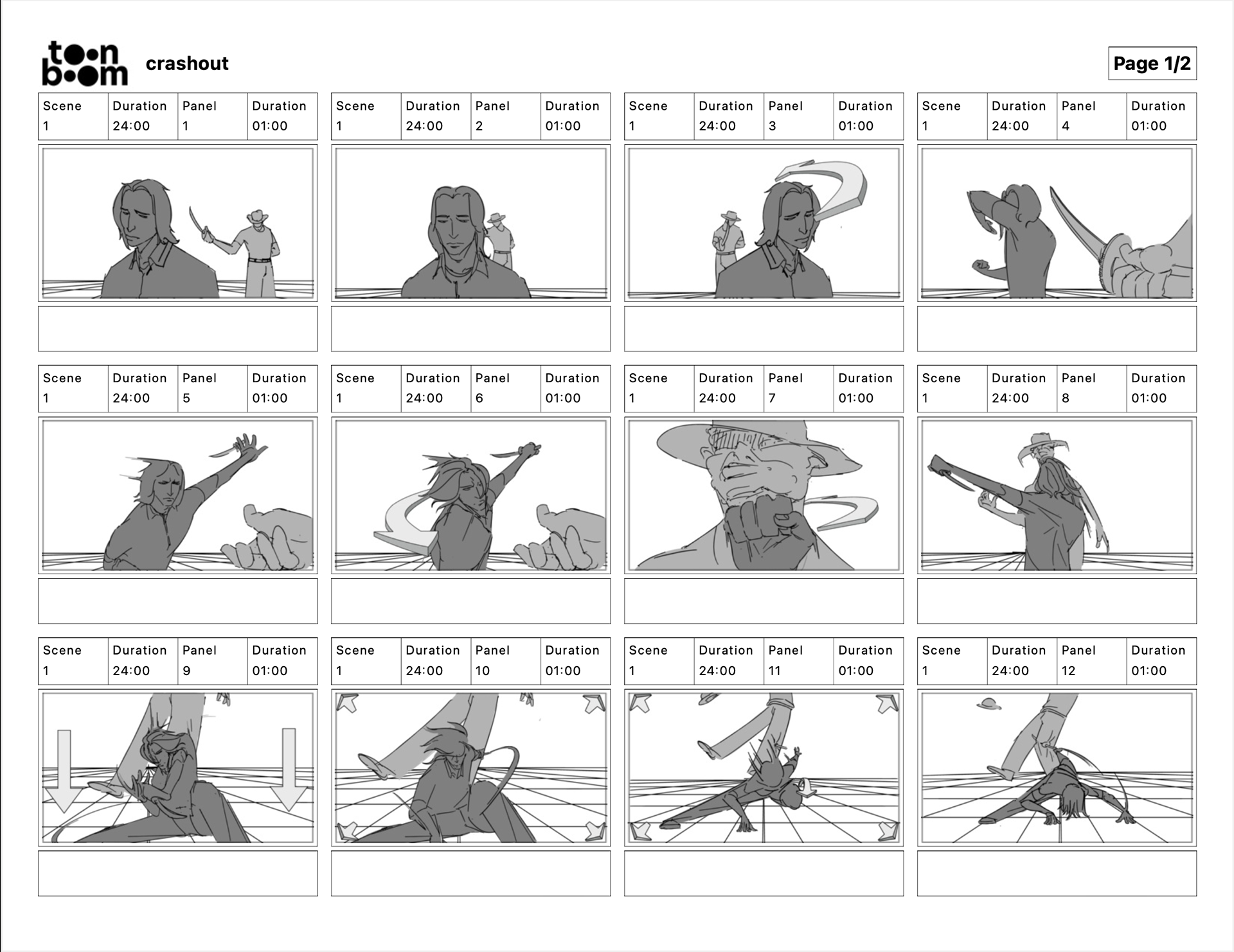 toon boom crashout

Page 1/2

| Scene | Duration | Panel | Duration |
|---|---|---|---|
| 1 | 24:00 | 1 | 01:00 |

| Scene | Duration | Panel | Duration |
|---|---|---|---|
| 1 | 24:00 | 2 | 01:00 |

| Scene | Duration | Panel | Duration |
|---|---|---|---|
| 1 | 24:00 | 3 | 01:00 |

| Scene | Duration | Panel | Duration |
|---|---|---|---|
| 1 | 24:00 | 4 | 01:00 |

| Scene | Duration | Panel | Duration |
|---|---|---|---|
| 1 | 24:00 | 5 | 01:00 |

| Scene | Duration | Panel | Duration |
|---|---|---|---|
| 1 | 24:00 | 6 | 01:00 |

| Scene | Duration | Panel | Duration |
|---|---|---|---|
| 1 | 24:00 | 7 | 01:00 |

| Scene | Duration | Panel | Duration |
|---|---|---|---|
| 1 | 24:00 | 8 | 01:00 |

| Scene | Duration | Panel | Duration |
|---|---|---|---|
| 1 | 24:00 | 9 | 01:00 |

| Scene | Duration | Panel | Duration |
|---|---|---|---|
| 1 | 24:00 | 10 | 01:00 |

| Scene | Duration | Panel | Duration |
|---|---|---|---|
| 1 | 24:00 | 11 | 01:00 |

| Scene | Duration | Panel | Duration |
|---|---|---|---|
| 1 | 24:00 | 12 | 01:00 |