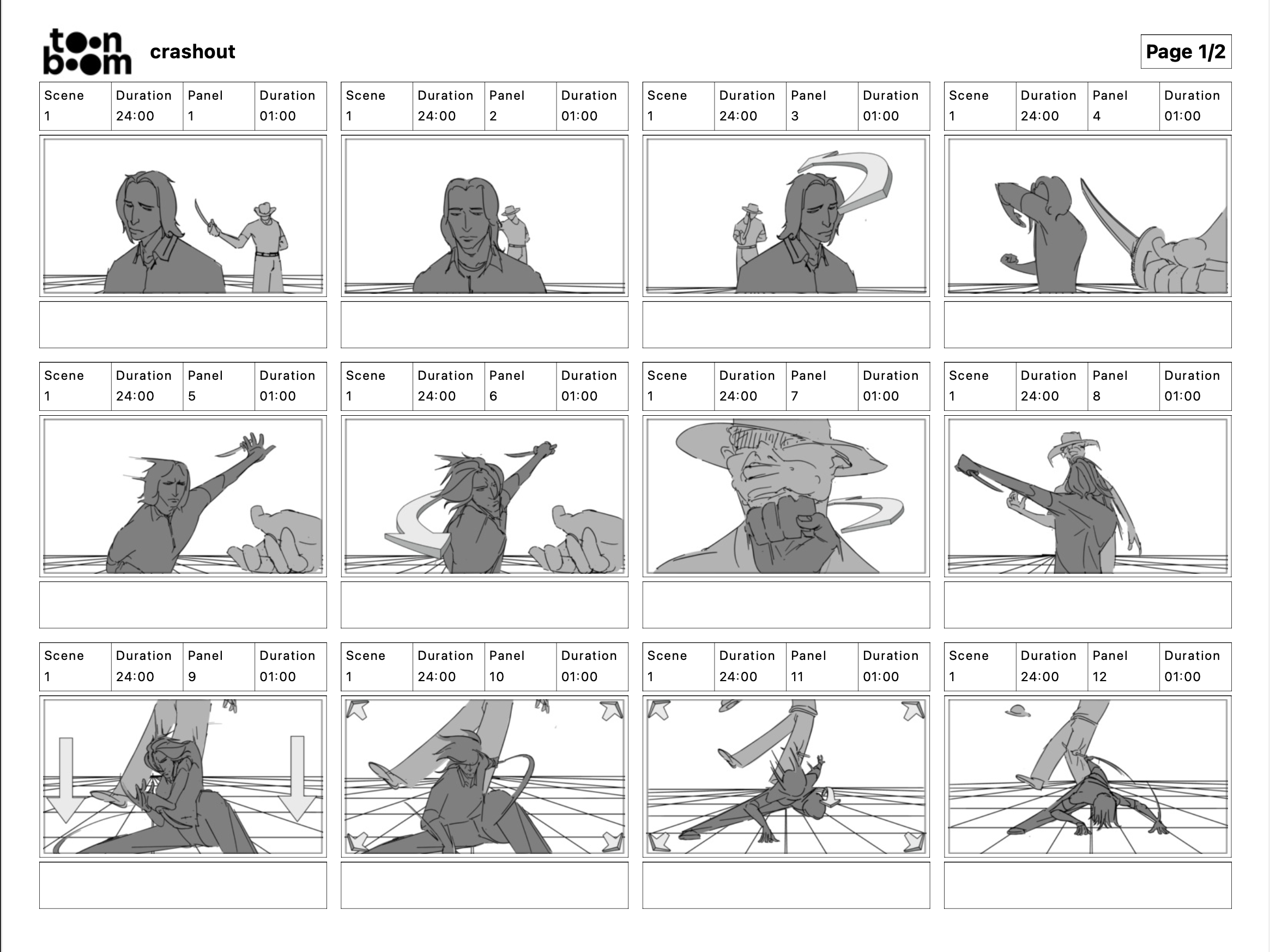 toon boom crashout

Page 1/2

| Scene | Duration | Panel | Duration |
|---|---|---|---|
| 1 | 24:00 | 1 | 01:00 |

| Scene | Duration | Panel | Duration |
|---|---|---|---|
| 1 | 24:00 | 2 | 01:00 |

| Scene | Duration | Panel | Duration |
|---|---|---|---|
| 1 | 24:00 | 3 | 01:00 |

| Scene | Duration | Panel | Duration |
|---|---|---|---|
| 1 | 24:00 | 4 | 01:00 |

| Scene | Duration | Panel | Duration |
|---|---|---|---|
| 1 | 24:00 | 5 | 01:00 |

| Scene | Duration | Panel | Duration |
|---|---|---|---|
| 1 | 24:00 | 6 | 01:00 |

| Scene | Duration | Panel | Duration |
|---|---|---|---|
| 1 | 24:00 | 7 | 01:00 |

| Scene | Duration | Panel | Duration |
|---|---|---|---|
| 1 | 24:00 | 8 | 01:00 |

| Scene | Duration | Panel | Duration |
|---|---|---|---|
| 1 | 24:00 | 9 | 01:00 |

| Scene | Duration | Panel | Duration |
|---|---|---|---|
| 1 | 24:00 | 10 | 01:00 |

| Scene | Duration | Panel | Duration |
|---|---|---|---|
| 1 | 24:00 | 11 | 01:00 |

| Scene | Duration | Panel | Duration |
|---|---|---|---|
| 1 | 24:00 | 12 | 01:00 |