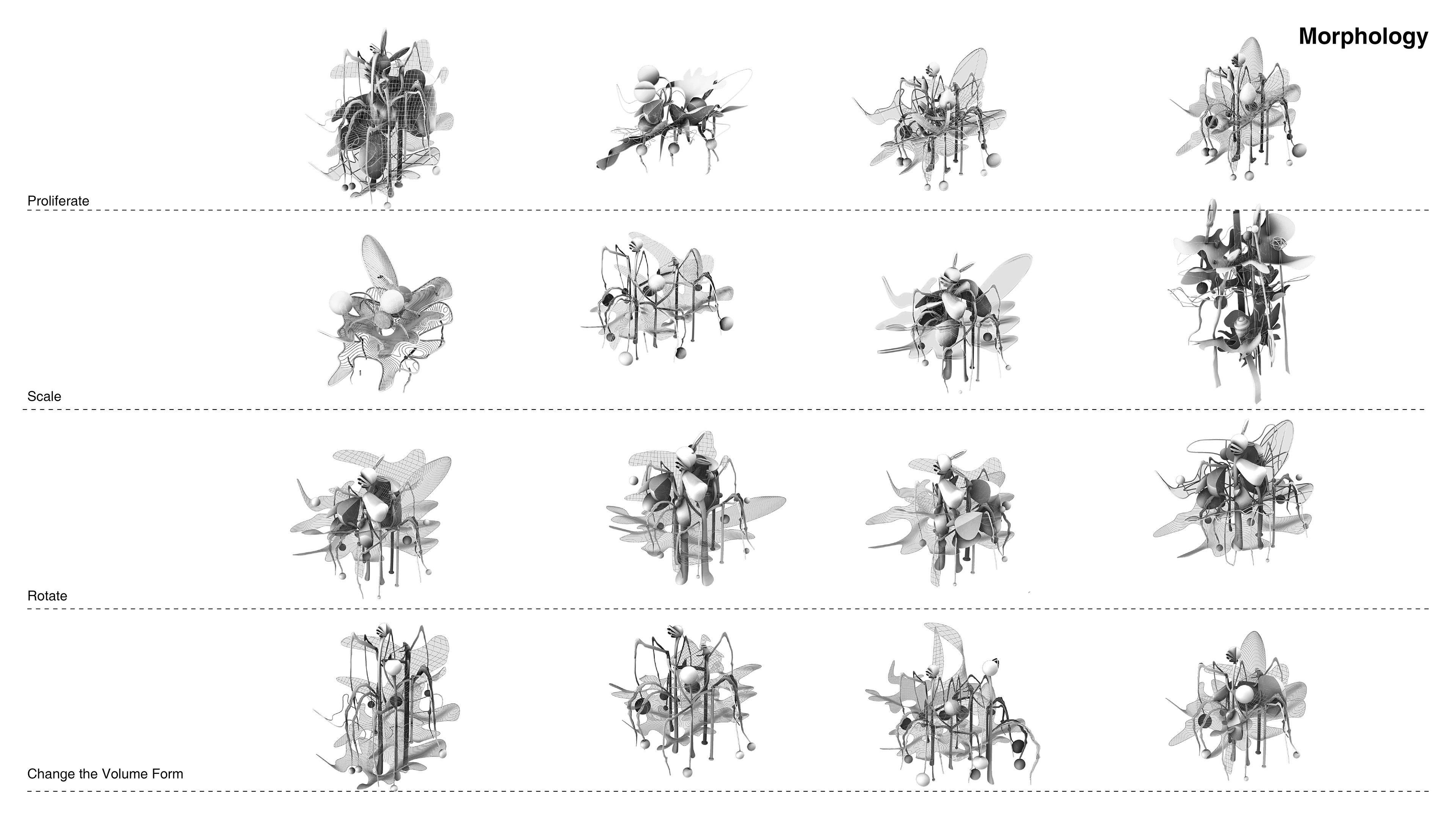 Morphology

Proliferate

Scale

Rotate

Change the Volume Form