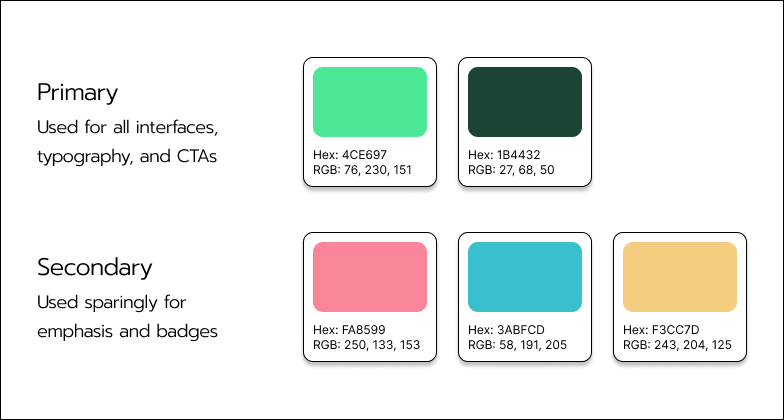 Primary
Used for all interfaces, typography, and CTAs

Hex: 4CE697
RGB: 76, 230, 151

Hex: 1B4432
RGB: 27, 68, 50

Secondary
Used sparingly for emphasis and badges

Hex: FA8599
RGB: 250, 133, 153

Hex: 3ABFCD
RGB: 58, 191, 205

Hex: F3CC7D
RGB: 243, 204, 125