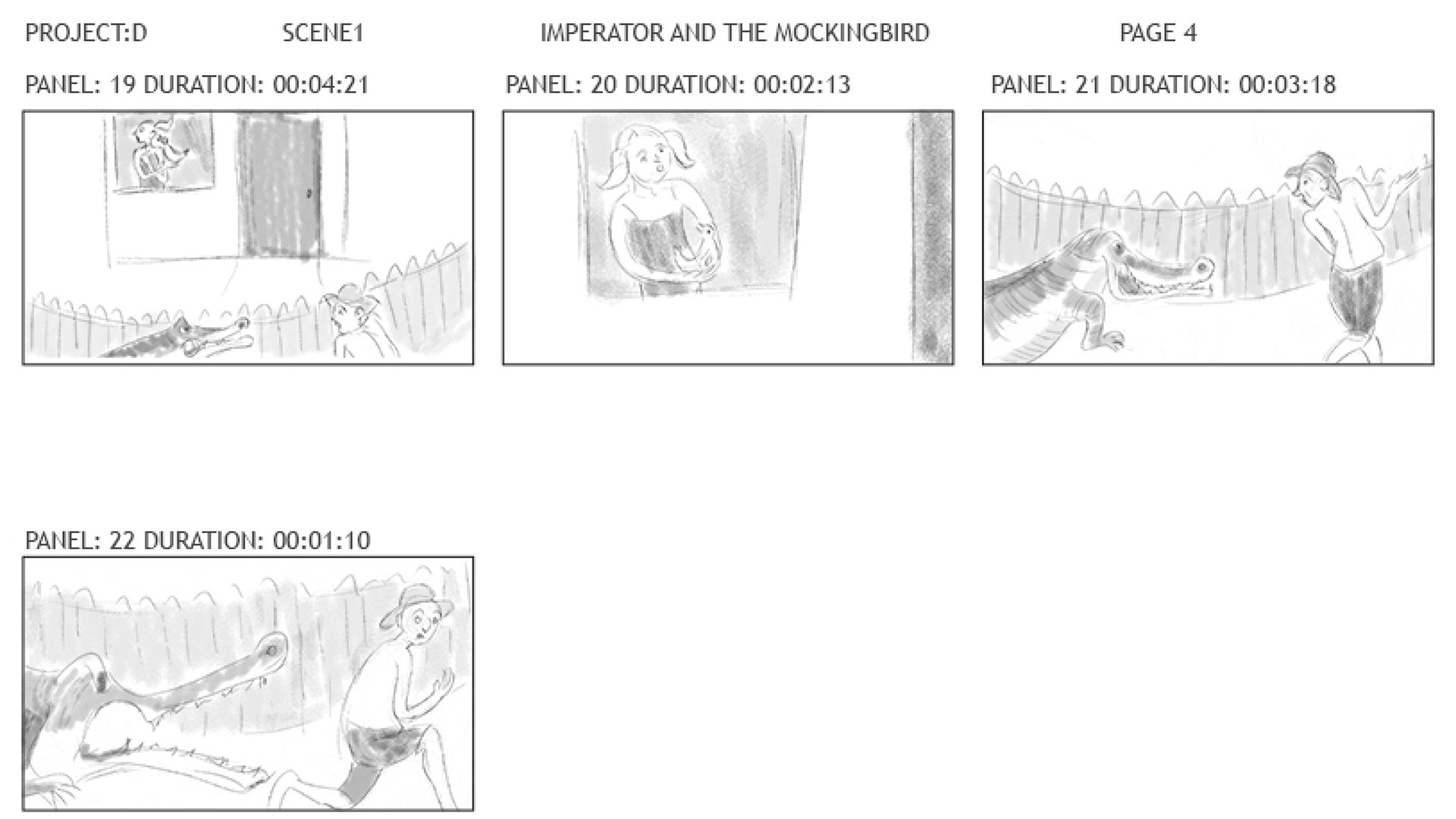 PROJECT:D SCENE1 IMPERATOR AND THE MOCKINGBIRD PAGE 4

PANEL: 19 DURATION: 00:04:21

PANEL: 20 DURATION: 00:02:13

PANEL: 21 DURATION: 00:03:18

PANEL: 22 DURATION: 00:01:10