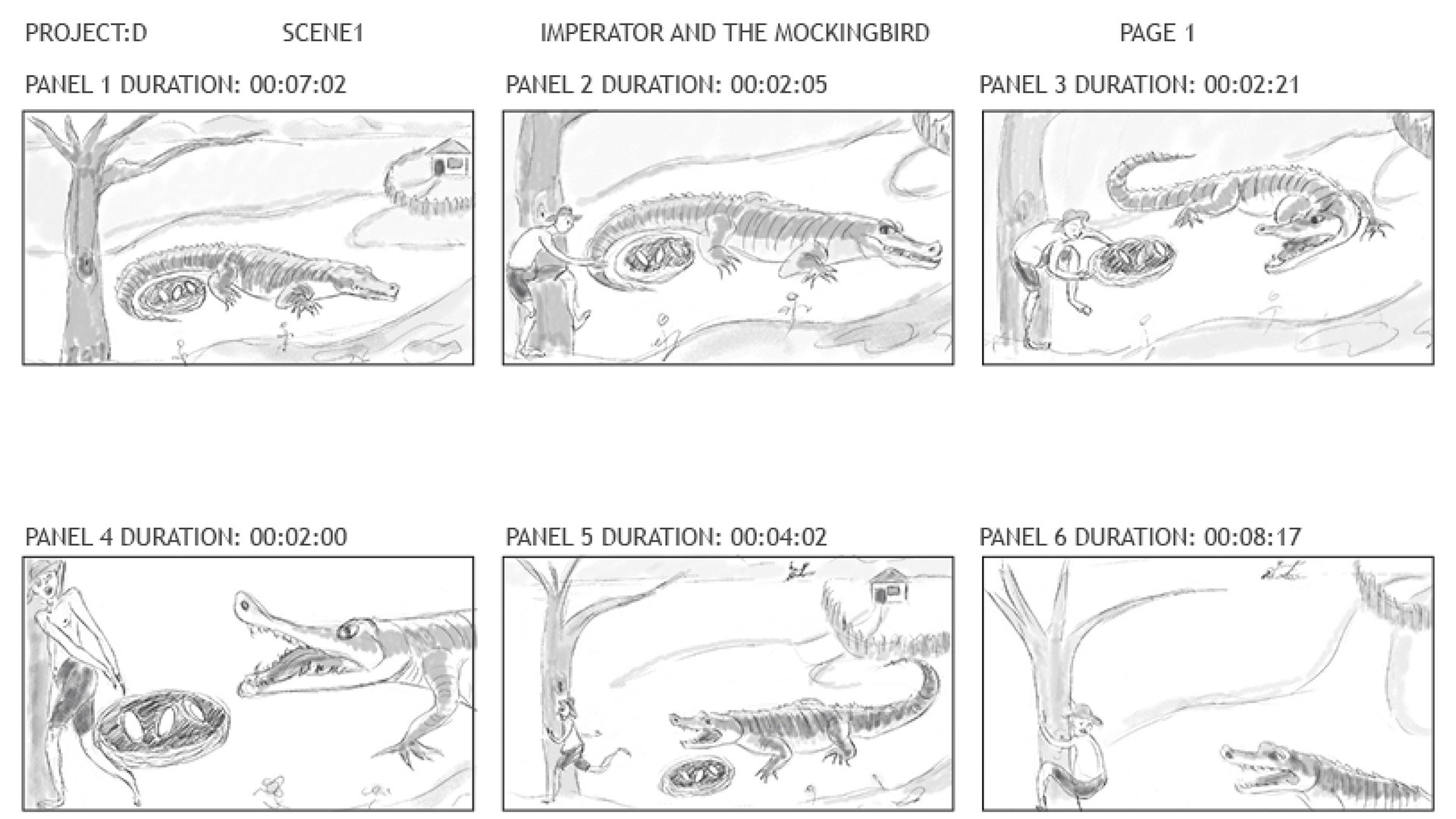 PROJECT:D SCENE1 IMPERATOR AND THE MOCKINGBIRD PAGE 1

PANEL 1 DURATION: 00:07:02

PANEL 2 DURATION: 00:02:05

PANEL 3 DURATION: 00:02:21

PANEL 4 DURATION: 00:02:00

PANEL 5 DURATION: 00:04:02

PANEL 6 DURATION: 00:08:17