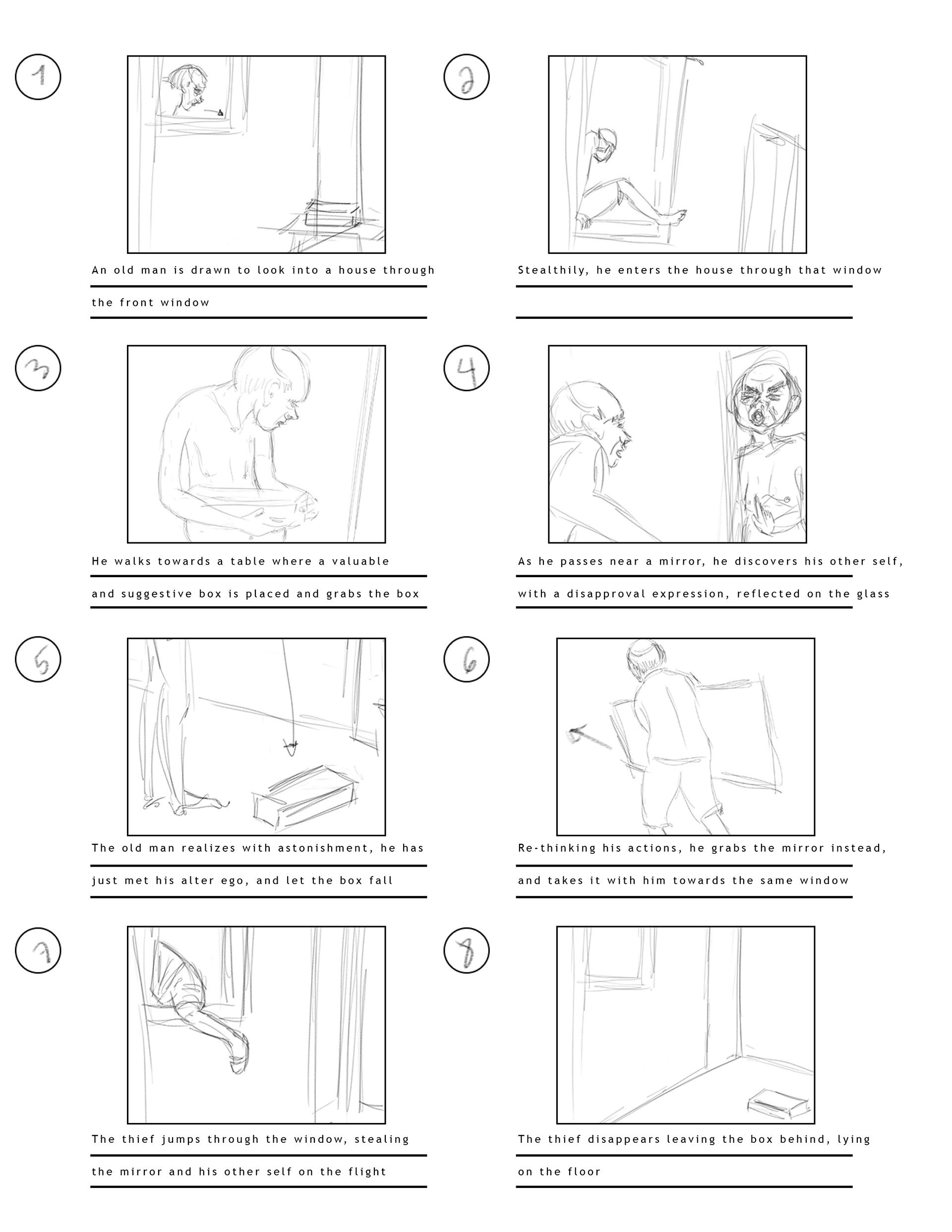 1

An old man is drawn to look into a house through the front window

2

Stealthily, he enters the house through that window

3

He walks towards a table where a valuable and suggestive box is placed and grabs the box

4

As he passes near a mirror, he discovers his other self, with a disapproval expression, reflected on the glass

5

The old man realizes with astonishment, he has just met his alter ego, and let the box fall

6

Re-thinking his actions, he grabs the mirror instead, and takes it with him towards the same window

7

The thief jumps through the window, stealing the mirror and his other self on the flight

8

The thief disappears leaving the box behind, lying on the floor