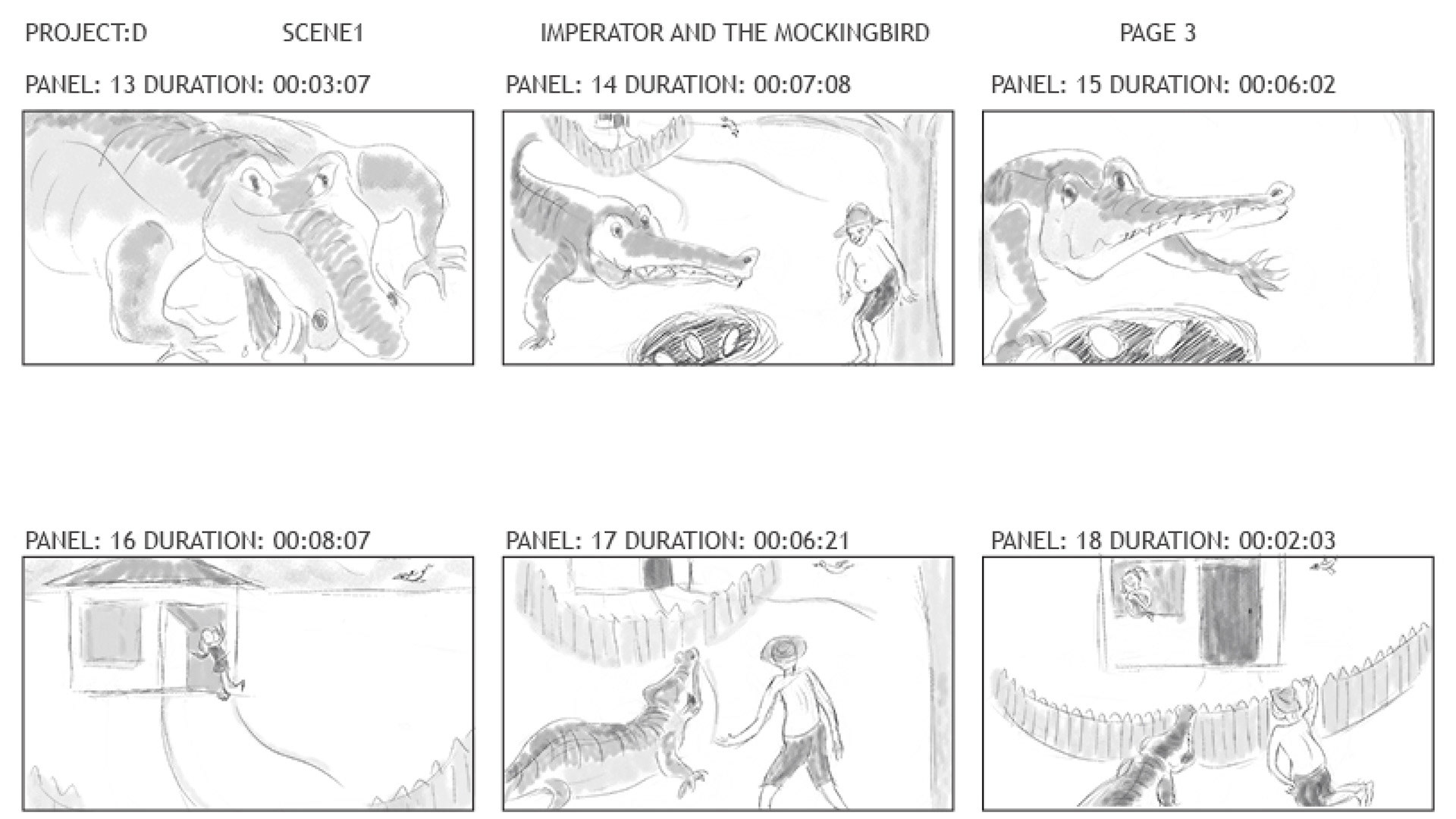 PROJECT:D SCENE1 IMPERATOR AND THE MOCKINGBIRD PAGE 3

PANEL: 13 DURATION: 00:03:07

PANEL: 14 DURATION: 00:07:08

PANEL: 15 DURATION: 00:06:02

PANEL: 16 DURATION: 00:08:07

PANEL: 17 DURATION: 00:06:21

PANEL: 18 DURATION: 00:02:03