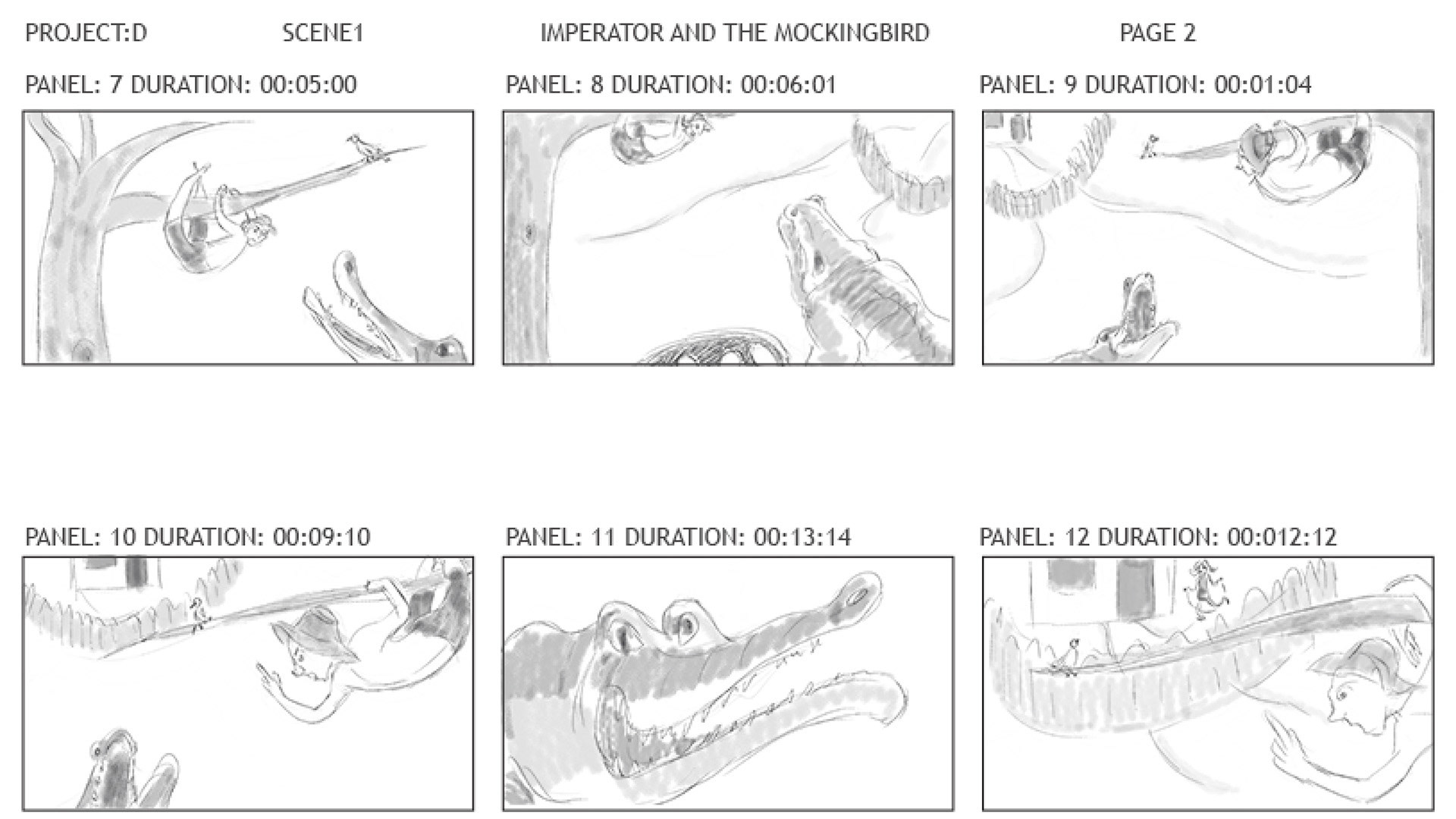 PROJECT:D SCENE1 IMPERATOR AND THE MOCKINGBIRD PAGE 2

PANEL: 7 DURATION: 00:05:00

PANEL: 8 DURATION: 00:06:01

PANEL: 9 DURATION: 00:01:04

PANEL: 10 DURATION: 00:09:10

PANEL: 11 DURATION: 00:13:14

PANEL: 12 DURATION: 00:012:12