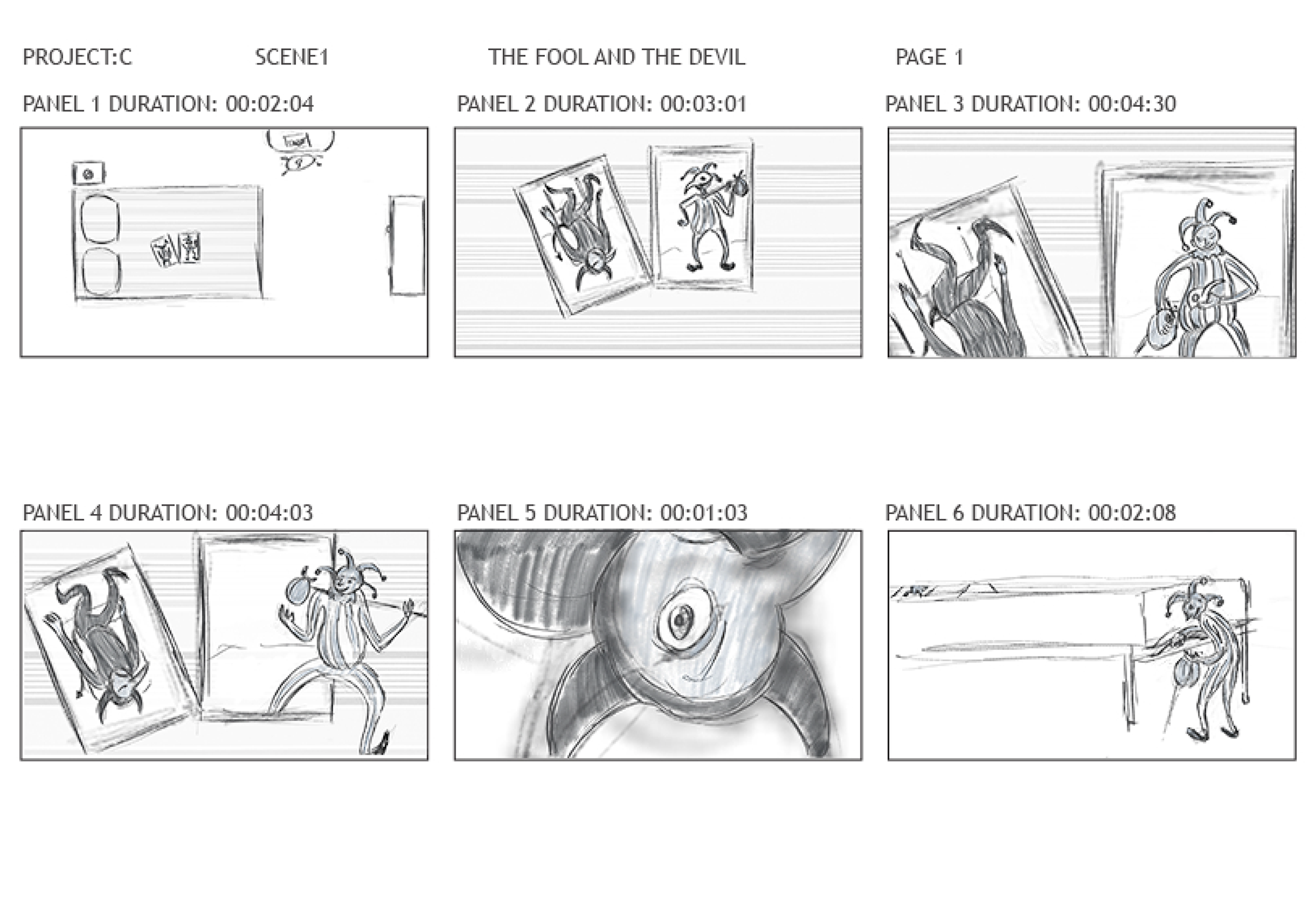 PROJECT:C SCENE1 THE FOOL AND THE DEVIL PAGE 1

PANEL 1 DURATION: 00:02:04

PANEL 2 DURATION: 00:03:01

PANEL 3 DURATION: 00:04:30

PANEL 4 DURATION: 00:04:03

PANEL 5 DURATION: 00:01:03

PANEL 6 DURATION: 00:02:08