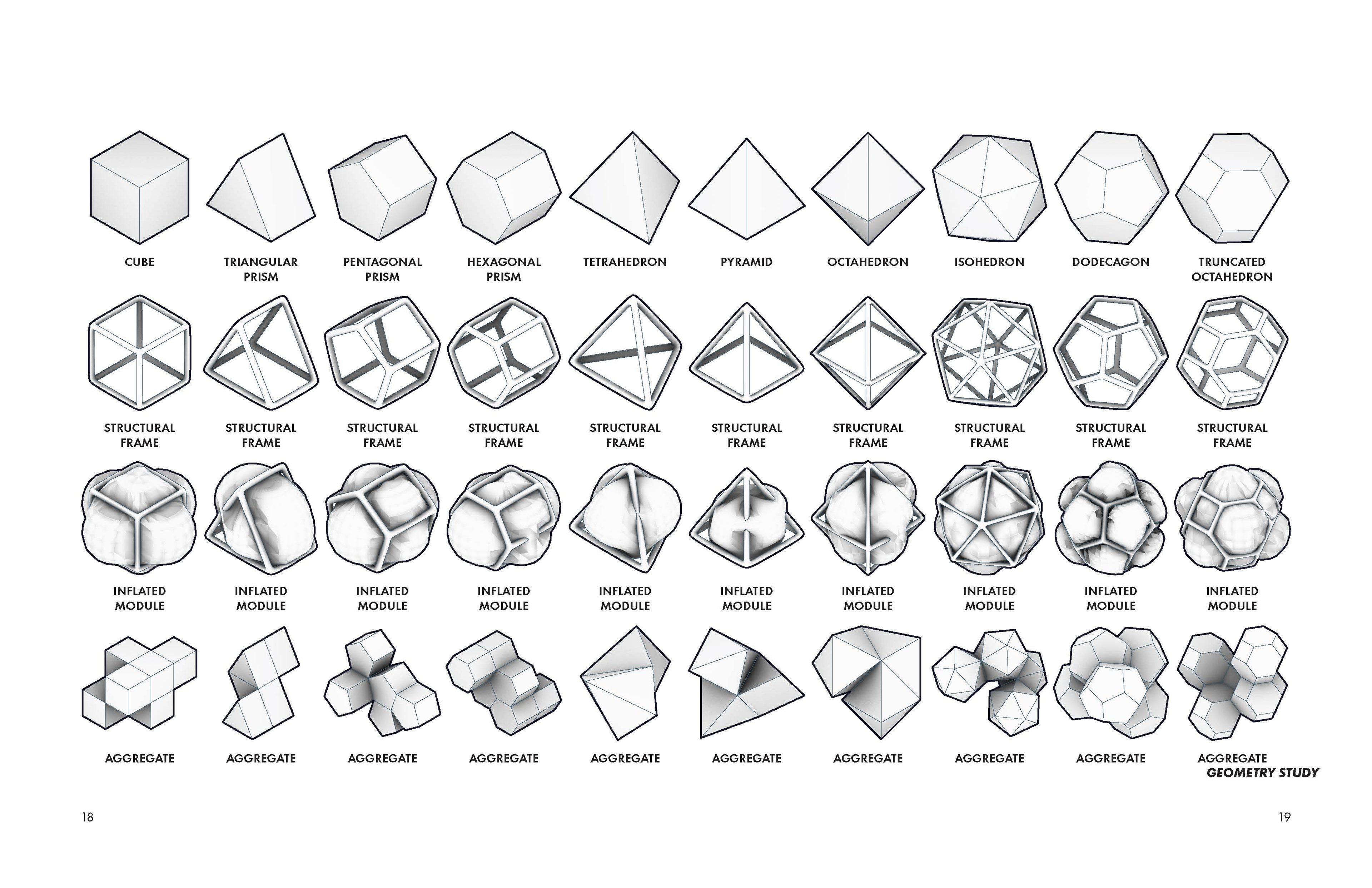 CUBE

TRIANGULAR PRISM

PENTAGONAL PRISM

HEXAGONAL PRISM

TETRAHEDRON

PYRAMID

OCTAHEDRON

ISOHEDRON

DODECAGON

TRUNCATED OCTAHEDRON

STRUCTURAL FRAME

STRUCTURAL FRAME

STRUCTURAL FRAME

STRUCTURAL FRAME

STRUCTURAL FRAME

STRUCTURAL FRAME

STRUCTURAL FRAME

STRUCTURAL FRAME

STRUCTURAL FRAME

STRUCTURAL FRAME

INFLATED MODULE

INFLATED MODULE

INFLATED MODULE

INFLATED MODULE

INFLATED MODULE

INFLATED MODULE

INFLATED MODULE

INFLATED MODULE

INFLATED MODULE

INFLATED MODULE

AGGREGATE

AGGREGATE

AGGREGATE

AGGREGATE

AGGREGATE

AGGREGATE

AGGREGATE

AGGREGATE

AGGREGATE

AGGREGATE

GEOMETRY STUDY

18

19