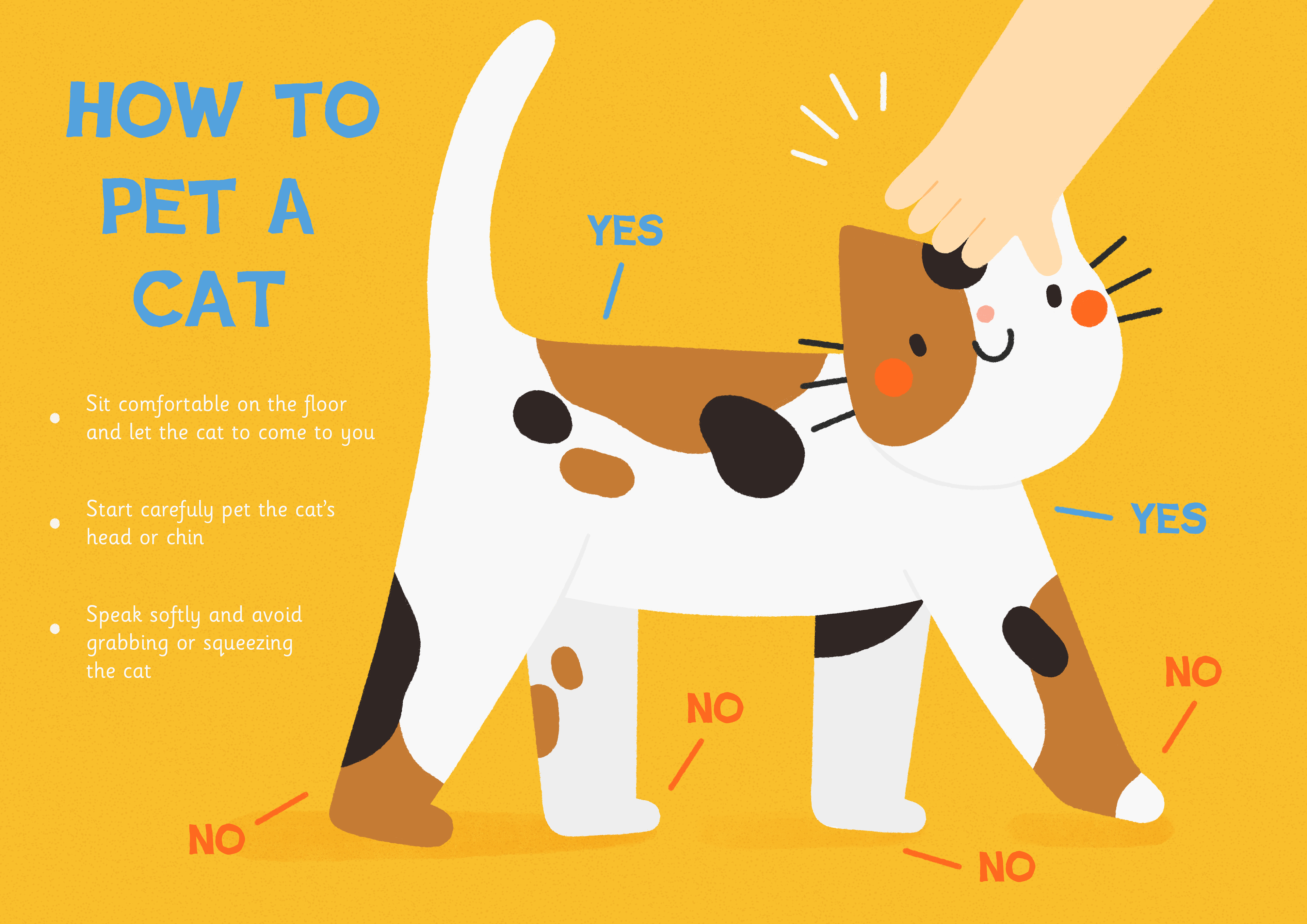 HOW TO PET A CAT

• Sit comfortable on the floor and let the cat to come to you

• Start carefuly pet the cat's head or chin

• Speak softly and avoid grabbing or squeezing the cat

YES

YES

NO

NO

NO

NO