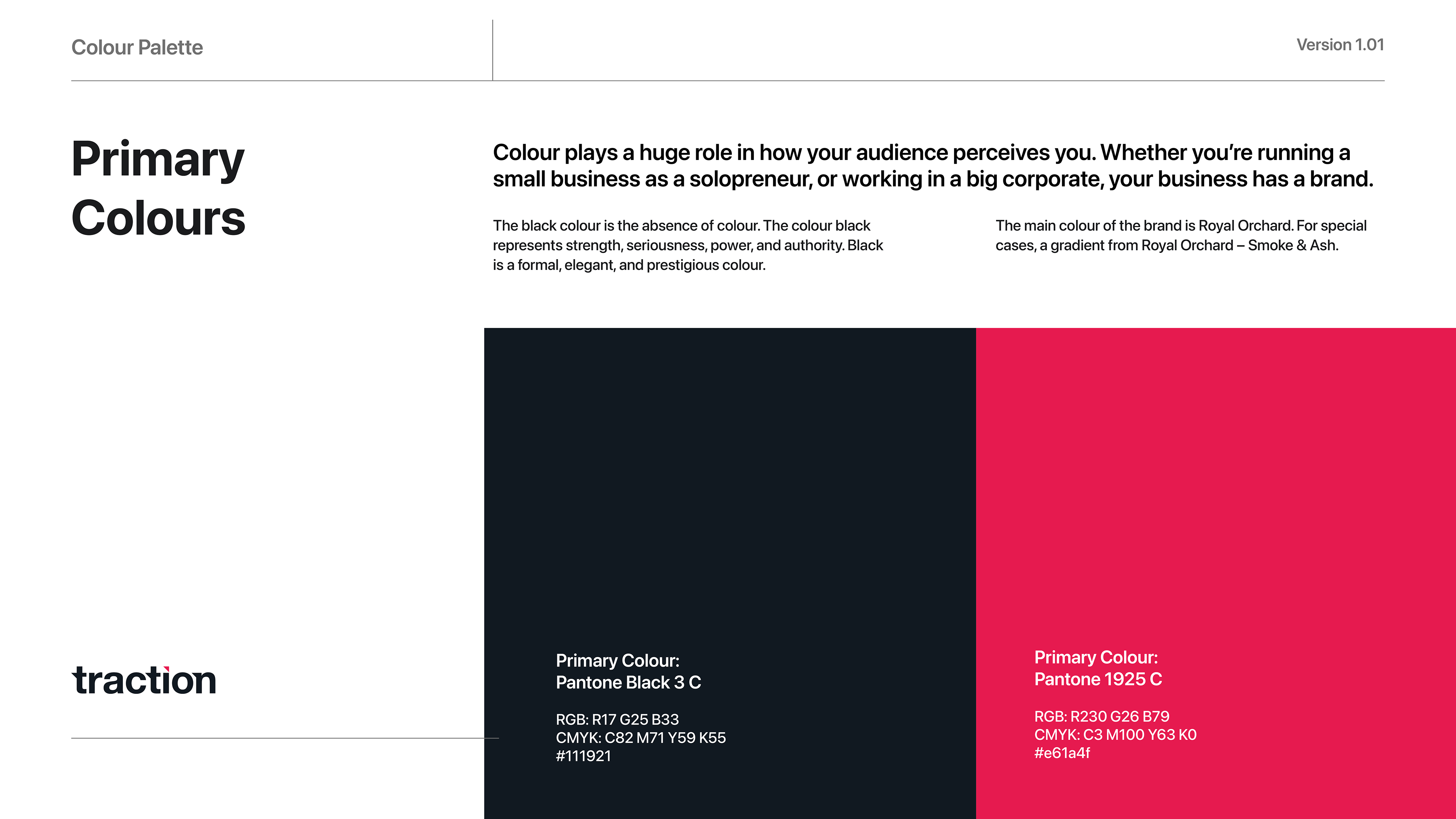 Colour Palette

Version 1.01

Primary Colours

Colour plays a huge role in how your audience perceives you. Whether you're running a small business as a solopreneur, or working in a big corporate, your business has a brand.

The black colour is the absence of colour. The colour black represents strength, seriousness, power, and authority. Black is a formal, elegant, and prestigious colour.

The main colour of the brand is Royal Orchard. For special cases, a gradient from Royal Orchard – Smoke & Ash.

traction

Primary Colour:
Pantone Black 3 C

RGB: R17 G25 B33
CMYK: C82 M71 Y59 K55
#111921

Primary Colour:
Pantone 1925 C

RGB: R230 G26 B79
CMYK: C3 M100 Y63 K0
#e61a4f