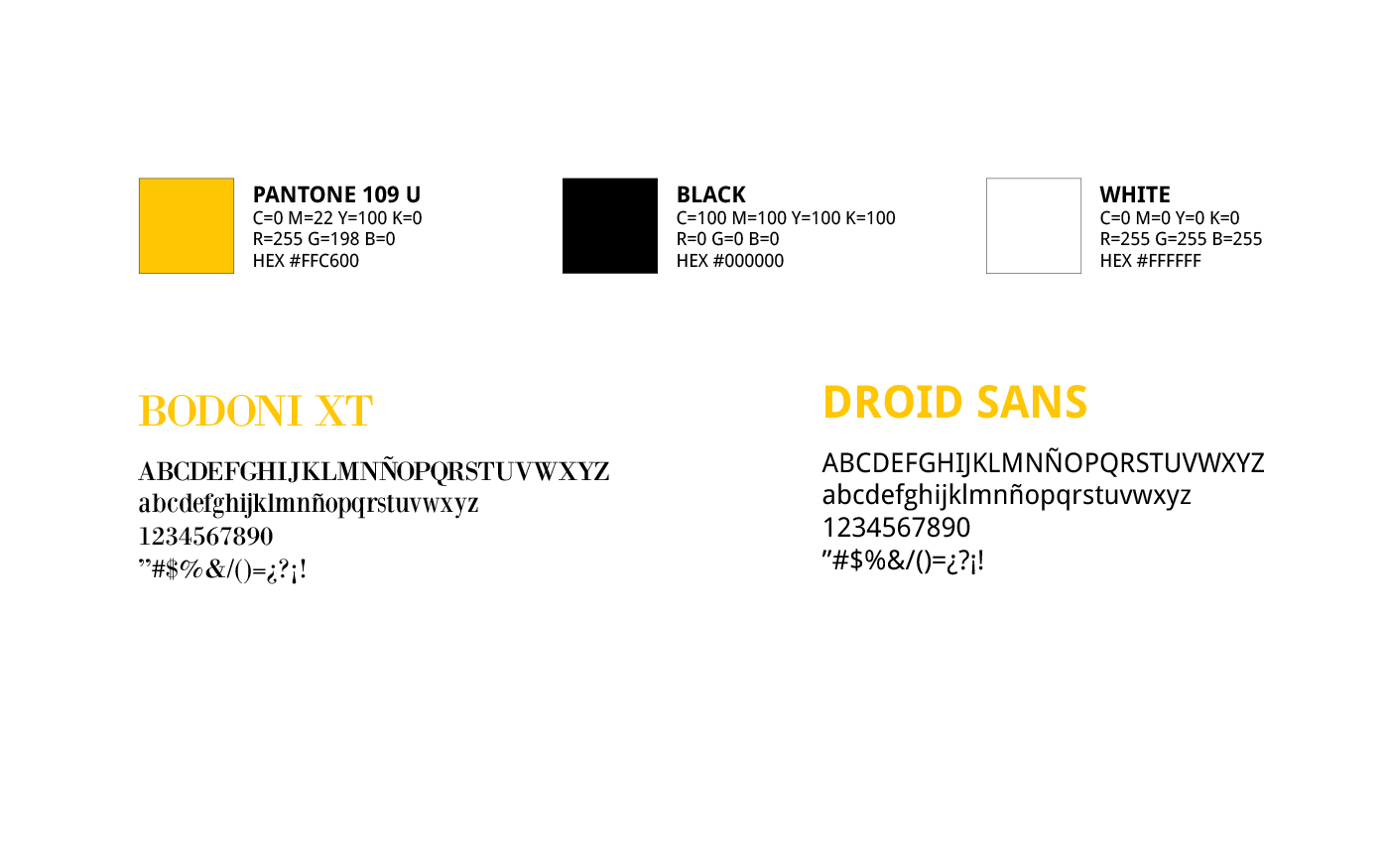 PANTONE 109 U
C=0 M=22 Y=100 K=0
R=255 G=198 B=0
HEX #FFC600

BLACK
C=100 M=100 Y=100 K=100
R=0 G=0 B=0
HEX #000000

WHITE
C=0 M=0 Y=0 K=0
R=255 G=255 B=255
HEX #FFFFFF

BODONI XT

ABCDEFGHIJKLMNÑOPQRSTUVWXYZ
abcdefghijklmnñopqrstuvwxyz
1234567890
"#$%&/()=¿?¡!

DROID SANS

ABCDEFGHIJKLMNÑOPQRSTUVWXYZ
abcdefghijklmnñopqrstuvwxyz
1234567890
"#$%&/()=¿?¡!