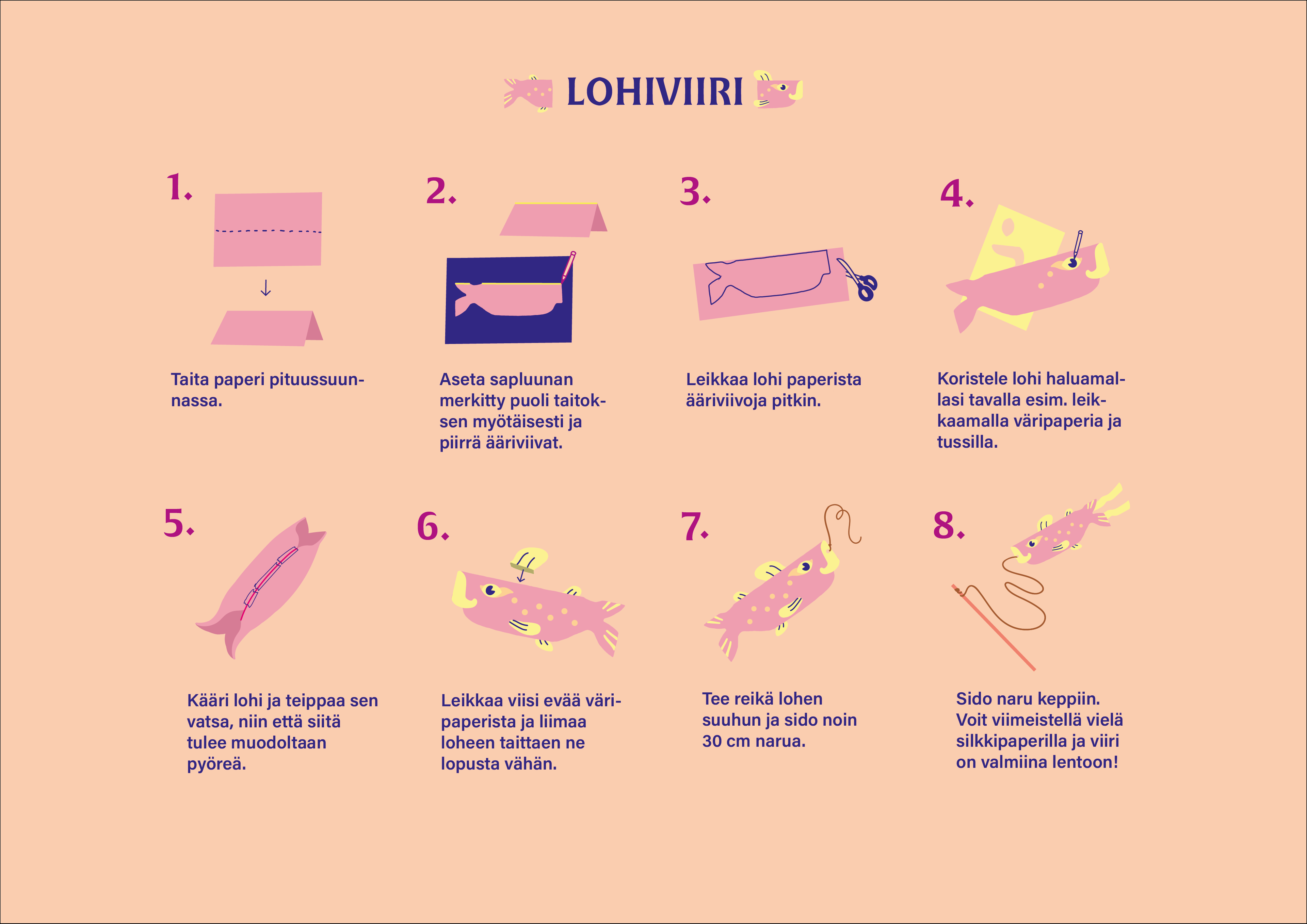 LOHIVIIRI

1.

Taita paperi pituussuunnassa.

2.

Aseta sapluunan merkitty puoli taitoksen myötäisesti ja piirrä ääriviivat.

3.

Leikkaa lohi paperista ääriviivoja pitkin.

4.

Koristele lohi haluamallasi tavalla esim. leikkaamalla väripaperia ja tussilla.

5.

Kääri lohi ja teippaa sen vatsa, niin että siitä tulee muodoltaan pyöreä.

6.

Leikkaa viisi evää väripaperista ja liimaa loheen taittaen ne lopusta vähän.

7.

Tee reikä lohen suuhun ja sido noin 30 cm narua.

8.

Sido naru keppiin. Voit viimeistellä vielä silkkipaperilla ja viiri on valmiina lentoon!