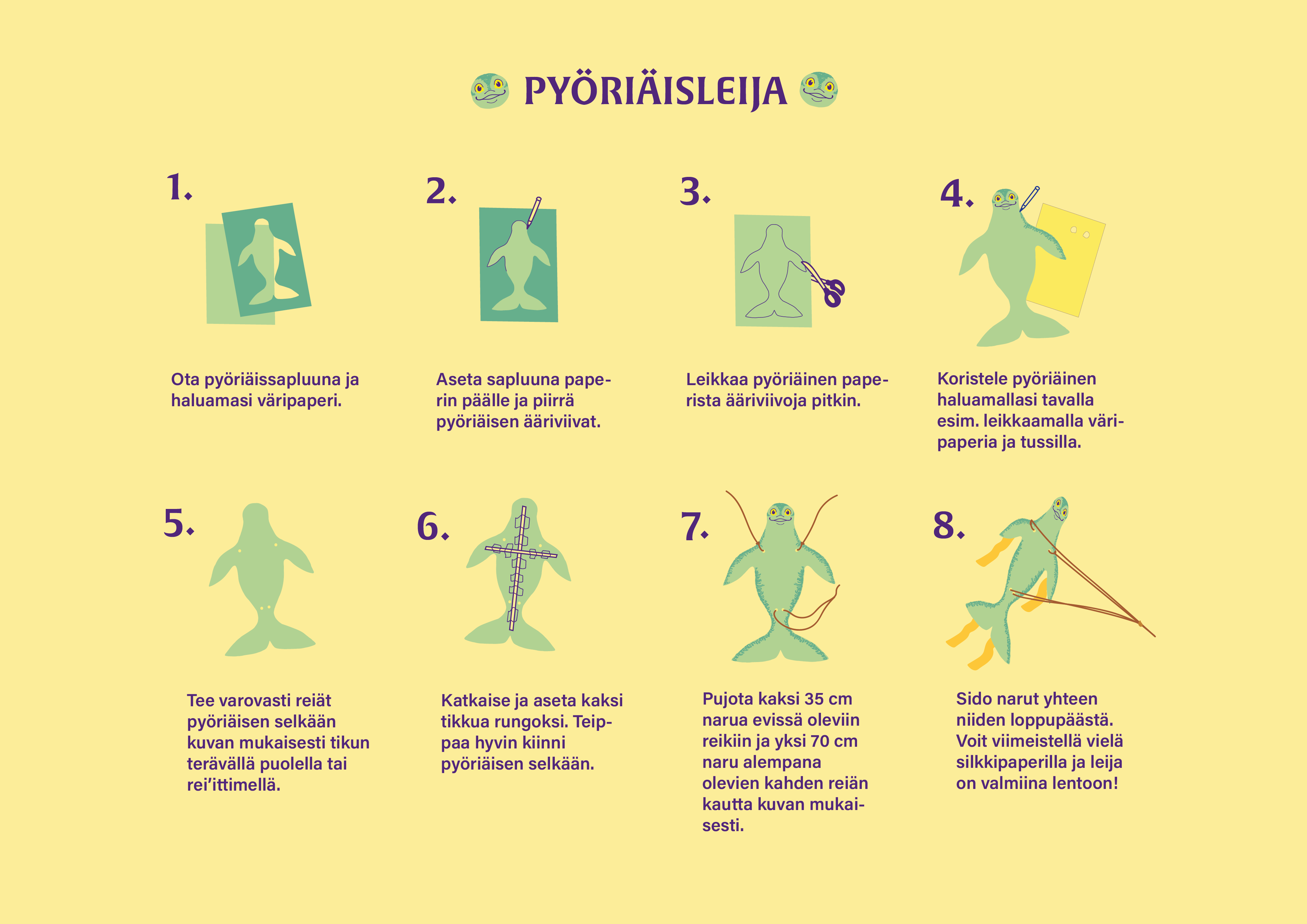 PYÖRIÄISLEIJA

1.

Ota pyöriäissapluuna ja haluamasi väripaperi.

2.

Aseta sapluuna paperin päälle ja piirrä pyöriäisen ääriviivat.

3.

Leikkaa pyöriäinen paperista ääriviivoja pitkin.

4.

Koristele pyöriäinen haluamallasi tavalla esim. leikkaamalla väripaperia ja tussilla.

5.

Tee varovasti reiät pyöriäisen selkään kuvan mukaisesti tikun terävällä puolella tai rei'ittimellä.

6.

Katkaise ja aseta kaksi tikkua rungoksi. Teippaa hyvin kiinni pyöriäisen selkään.

7.

Pujota kaksi 35 cm narua evissä oleviin reikiin ja yksi 70 cm naru alempana olevien kahden reiän kautta kuvan mukaisesti.

8.

Sido narut yhteen niiden loppupäästä. Voit viimeistellä vielä silkkipaperilla ja leija on valmiina lentoon!