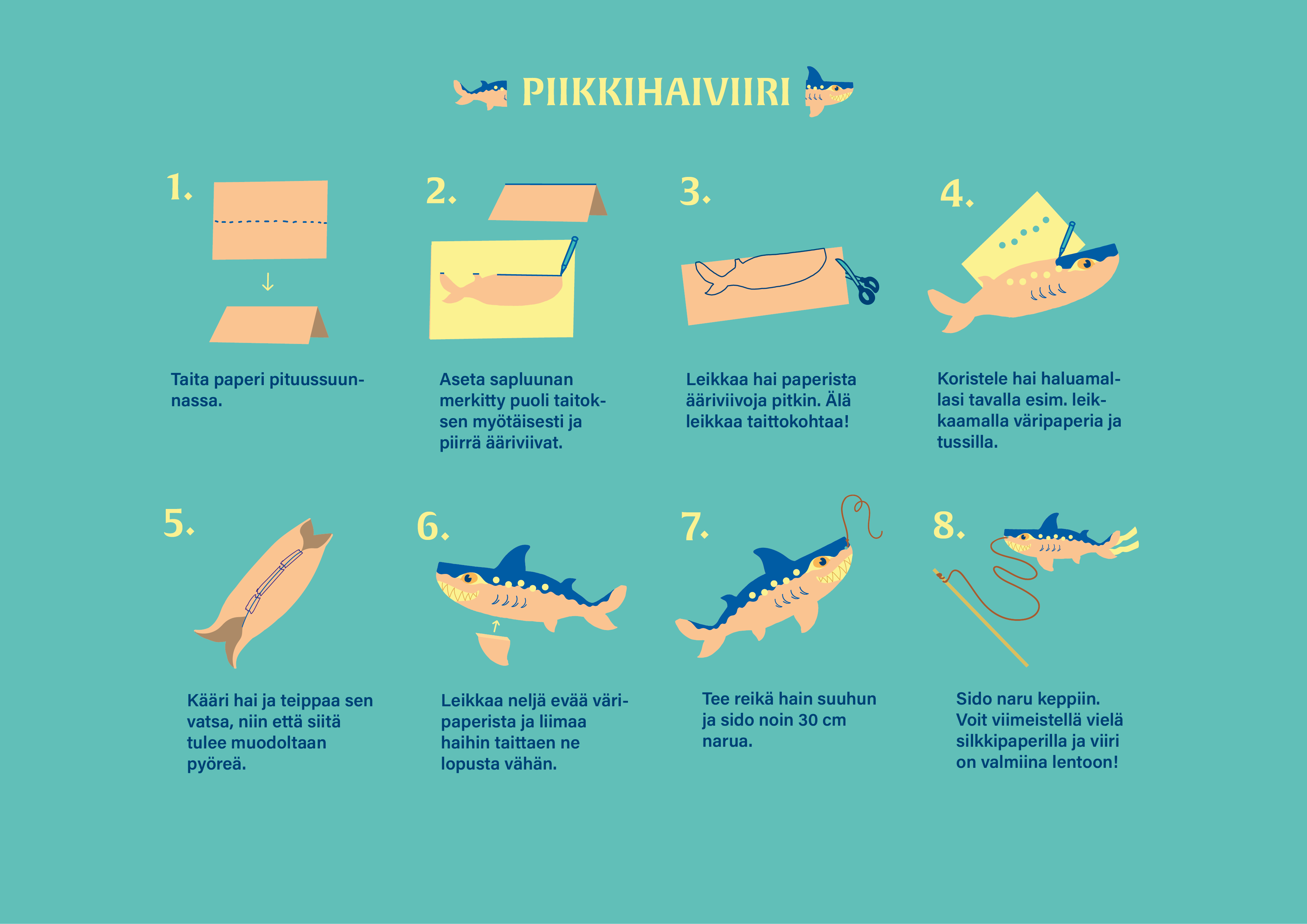 PIIKKIHAIVIIRI

1.

Taita paperi pituussuunnassa.

2.

Aseta sapluunan merkitty puoli taitoksen myötäisesti ja piirrä ääriviivat.

3.

Leikkaa hai paperista ääriviivoja pitkin. Älä leikkaa taittokohtaa!

4.

Koristele hai haluamallasi tavalla esim. leikkaamalla väripaperia ja tussilla.

5.

Kääri hai ja teippaa sen vatsa, niin että siitä tulee muodoltaan pyöreä.

6.

Leikkaa neljä evää väripaperista ja liimaa haihin taittaen ne lopusta vähän.

7.

Tee reikä hain suuhun ja sido noin 30 cm narua.

8.

Sido naru keppiin. Voit viimeistellä vielä silkkipaperilla ja viiri on valmiina lentoon!